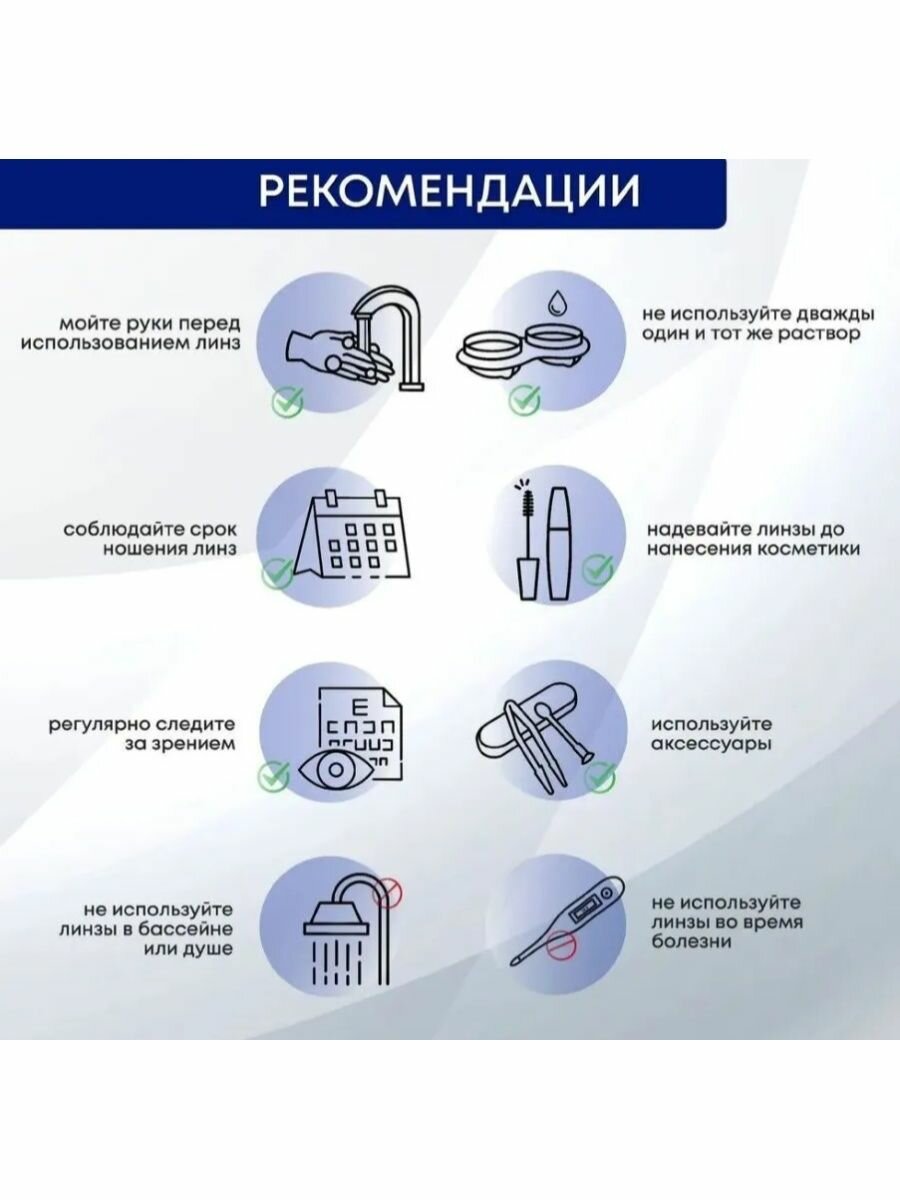 РЕКОМЕНДАЦИИ

мойте руки перед использованием линз

не используйте дважды один и тот же раствор

соблюдайте срок ношения линз

надевайте линзы до нанесения косметики

регулярно следите за зрением

E

используйте аксессуары

не используйте линзы в бассейне или душе

не используйте линзы во время болезни