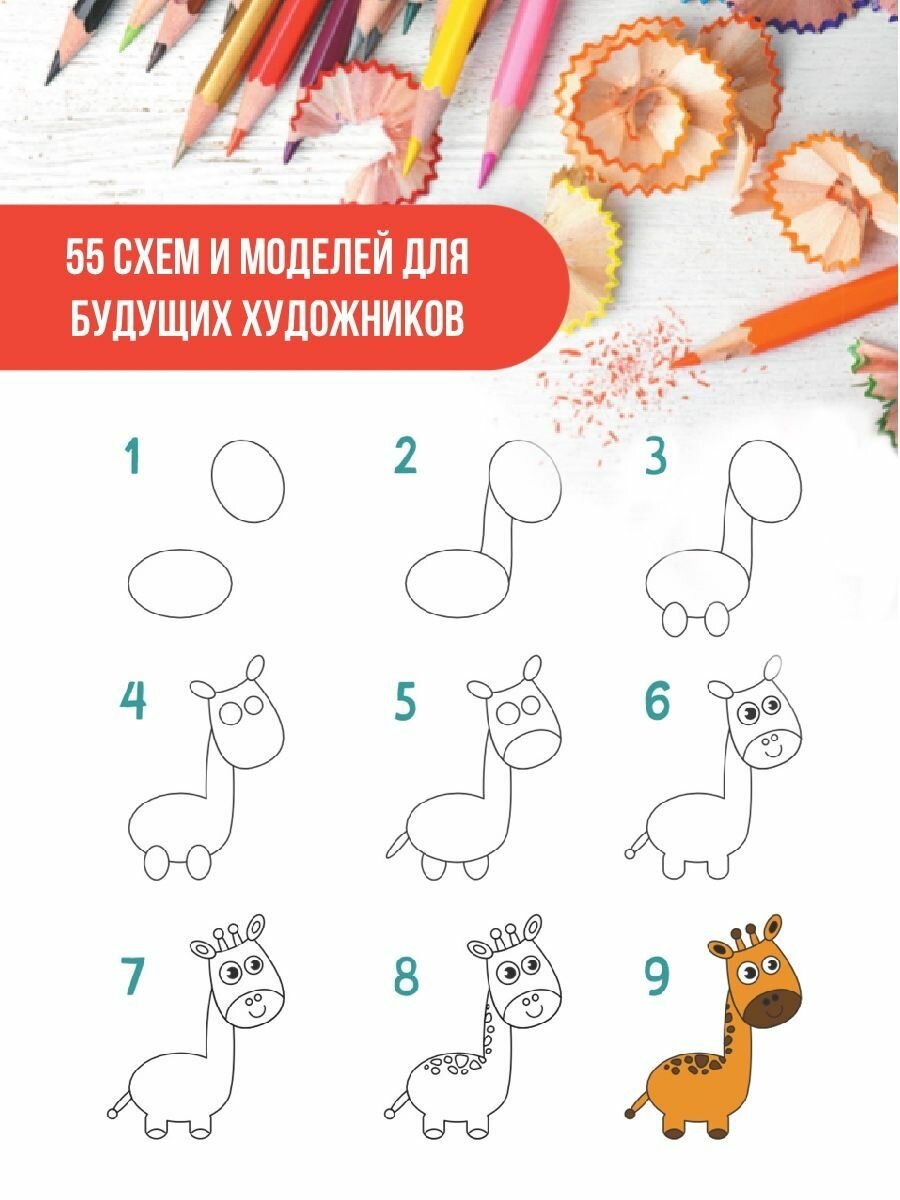 55 СХЕМ И МОДЕЛЕЙ ДЛЯ БУДУЩИХ ХУДОЖНИКОВ

1

2

3

4

5

6

7

8

9