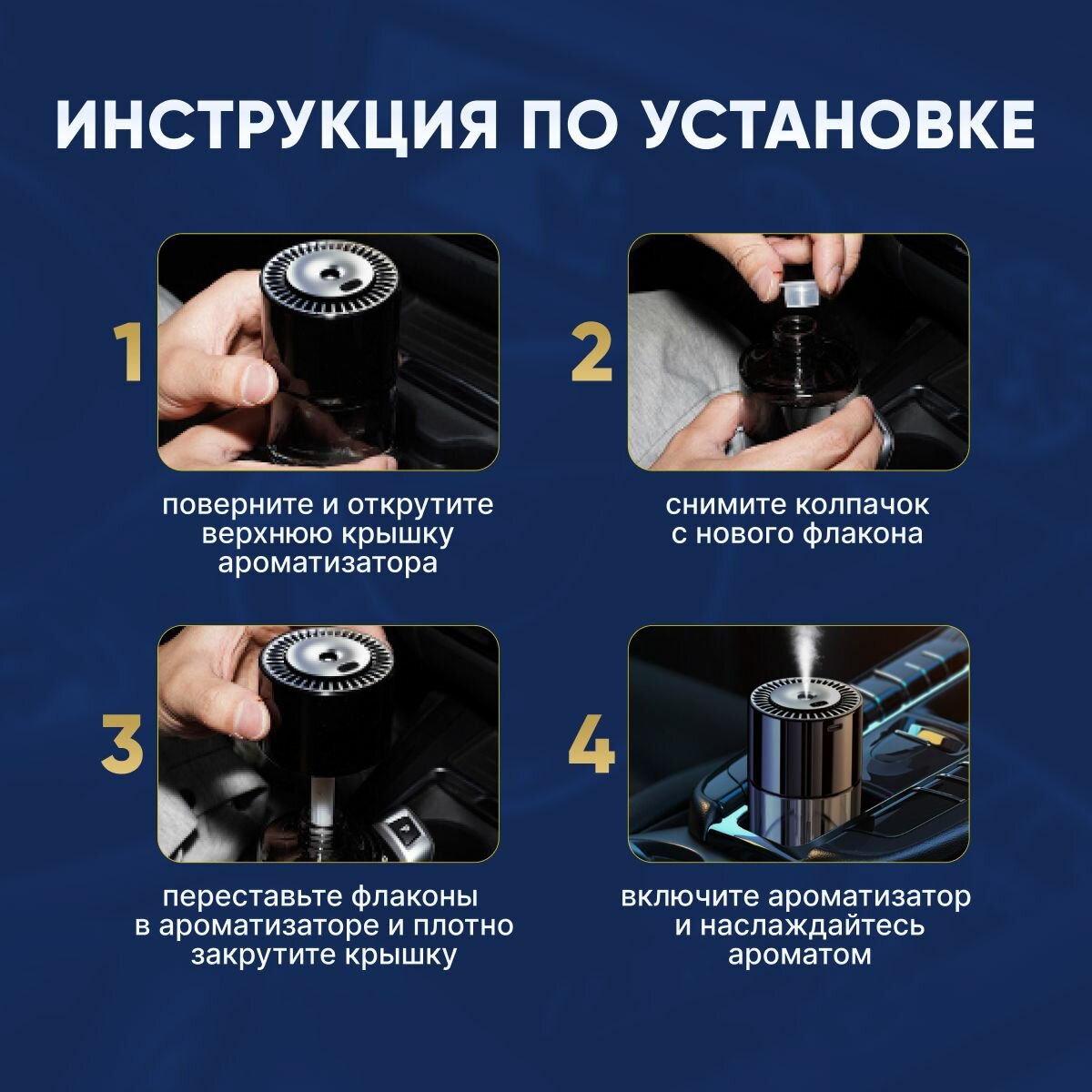 ИНСТРУКЦИЯ ПО УСТАНОВКЕ

1

поверните и открутите верхнюю крышку ароматизатора

2

снимите колпачок с нового флакона

3

переставьте флаконы в ароматизаторе и плотно закрутите крышку

4

включите ароматизатор и наслаждайтесь ароматом