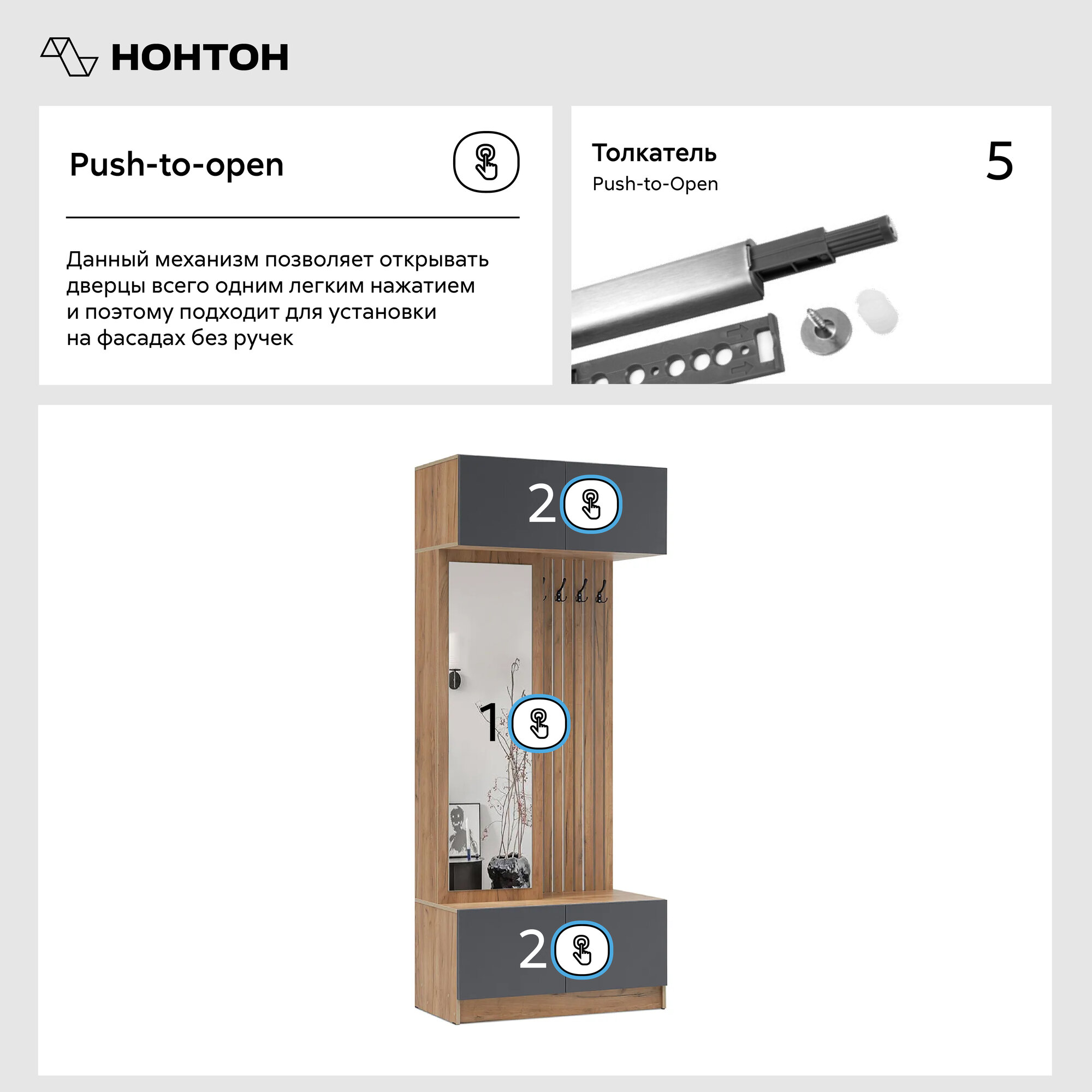 НОНТОН

Push-to-open

Данный механизм позволяет открывать дверцы всего одним легким нажатием и поэтому подходит для установки на фасадах без ручек

Толкатель
Push-to-Open

5

2

1

2