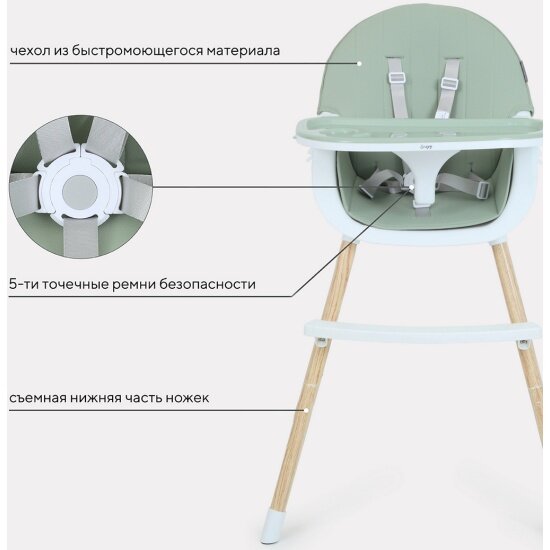 чехол из быстромоющегося материала

5-ти точечные ремни безопасности

съемная нижняя часть ножек