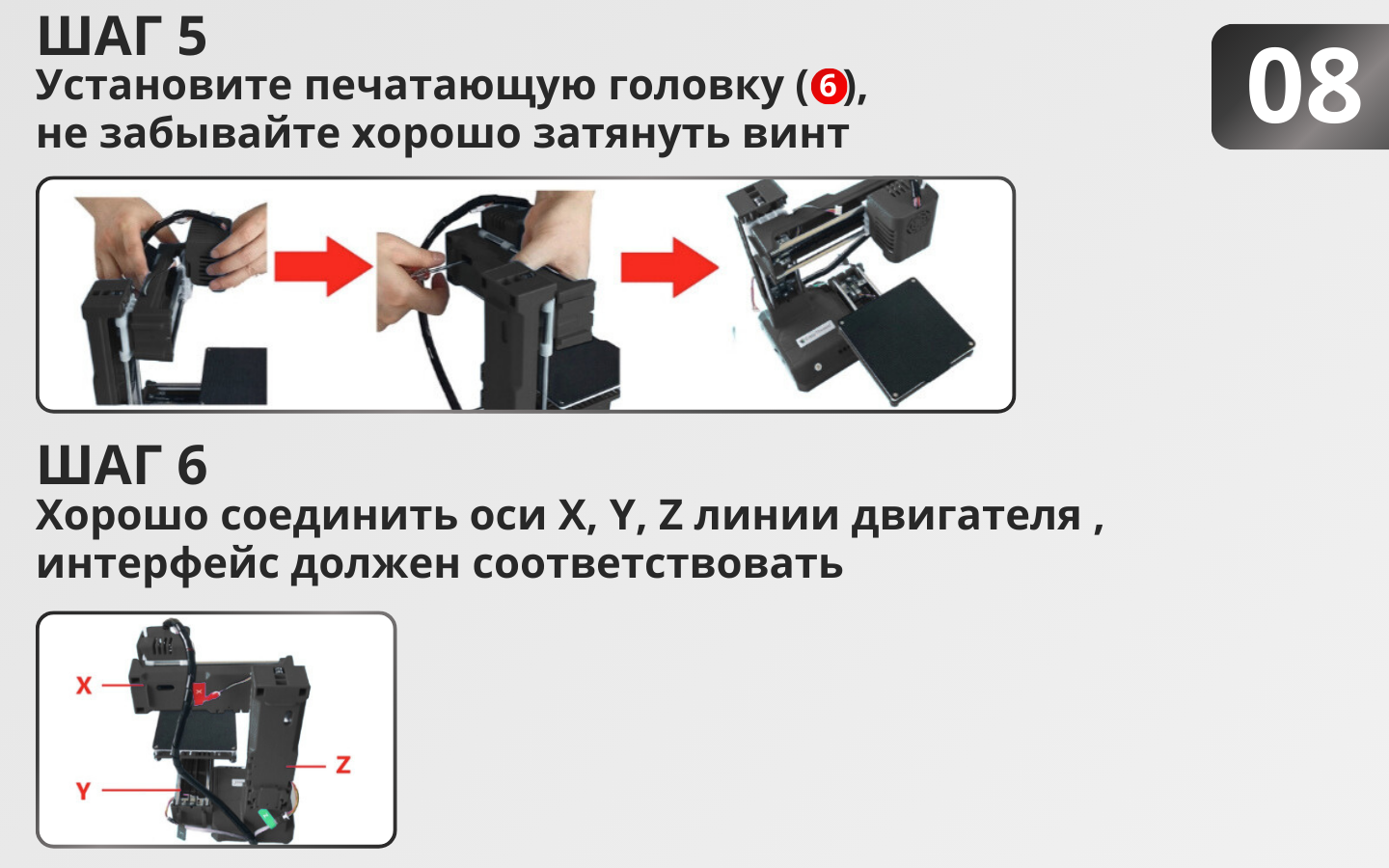 ШАГ 5
Установите печатающую головку (6), не забывайте хорошо затянуть винт

08

ШАГ 6
Хорошо соединить оси X, Y, Z линии двигателя , интерфейс должен соответствовать

X
Y
Z