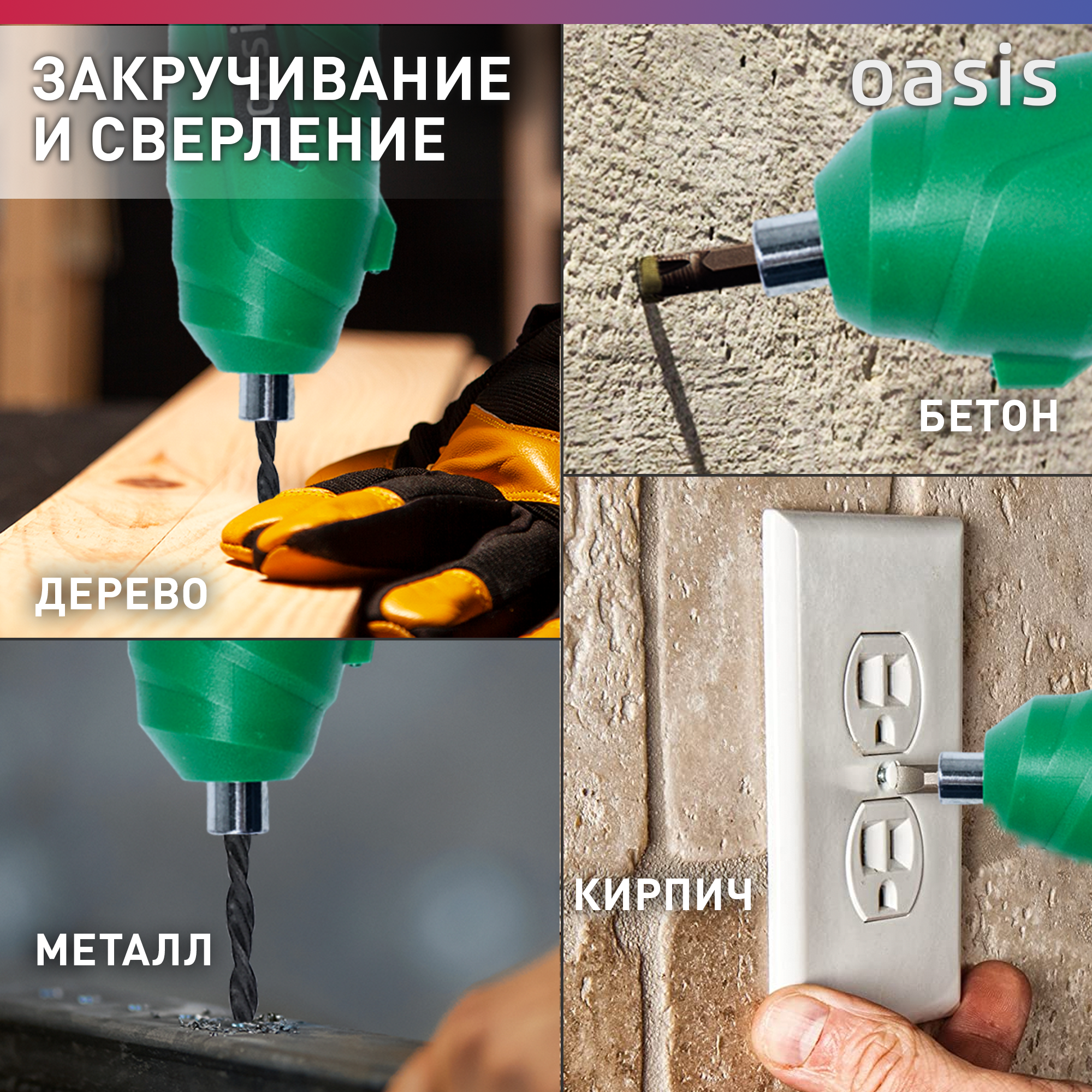 ЗАКРУЧИВАНИЕ И СВЕРЛЕНИЕ

oasis

БЕТОН

ДЕРЕВО

МЕТАЛЛ

КИРПИЧ