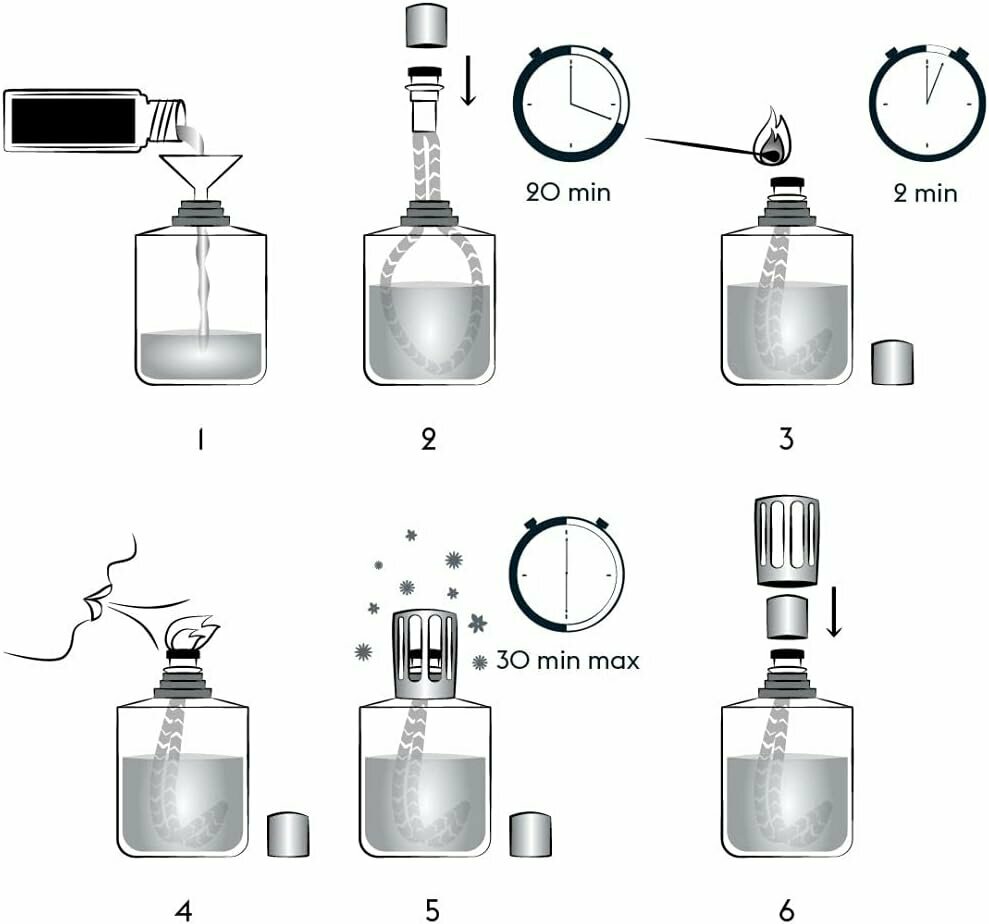 20 min

2 min

1

2

3

30 min max

4

5

6