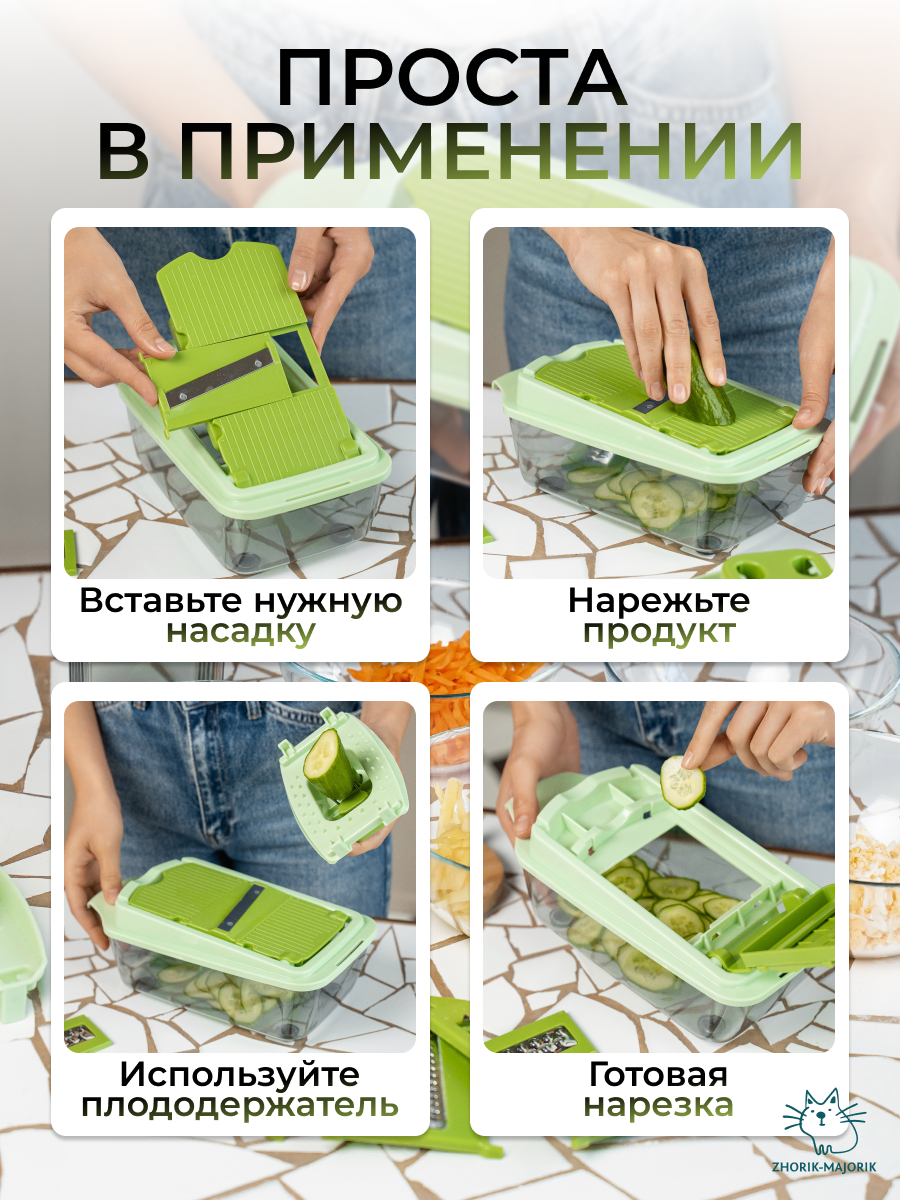 ПРОСТА
В ПРИМЕНЕНИИ

Вставьте нужную насадку

Нарежьте продукт

Используйте плододержатель

Готовая нарезка

ZHORIK-MAJORIK