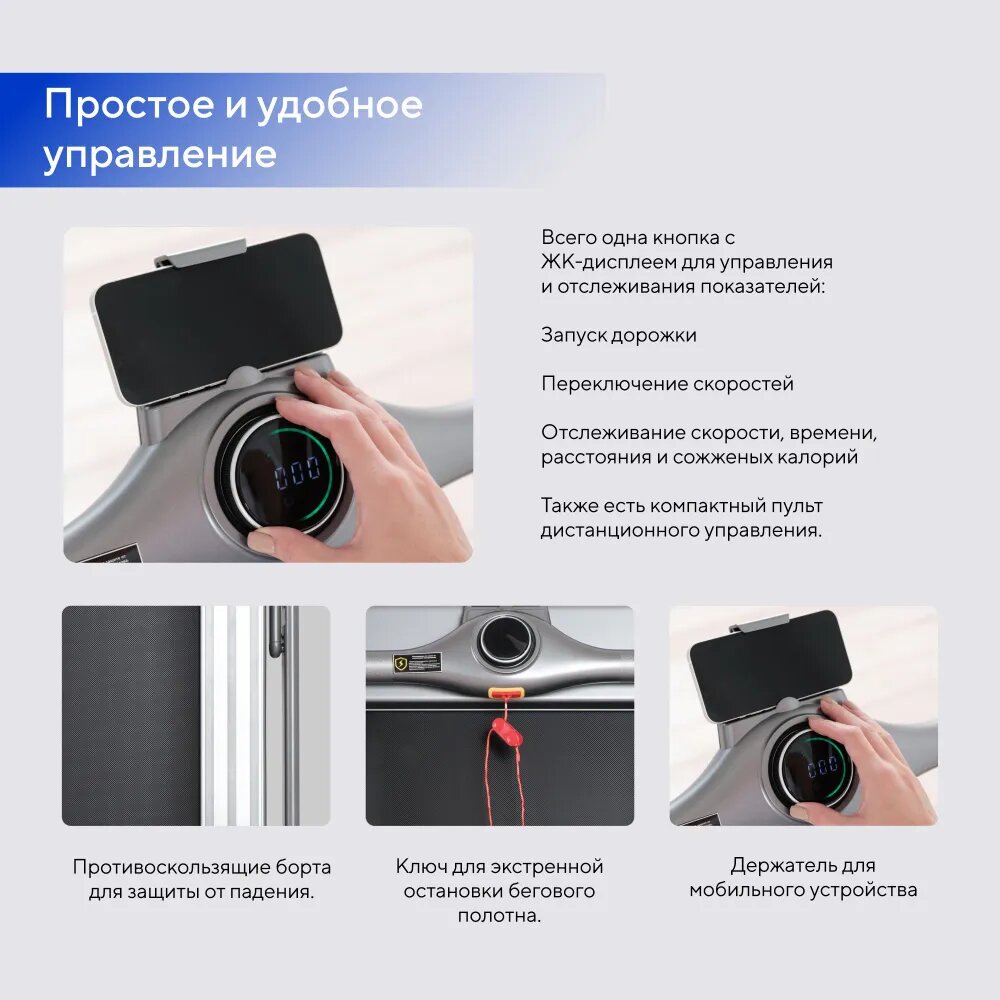 Простое и удобное управление

Всего одна кнопка с ЖК-дисплеем для управления и отслеживания показателей:

Запуск дорожки

Переключение скоростей

Отслеживание скорости, времени, расстояния и сожженых калорий

Также есть компактный пульт дистанционного управления.

000

000

Противоскользящие борта для защиты от падения.

Ключ для экстренной остановки бегового полотна.

Держатель для мобильного устройства