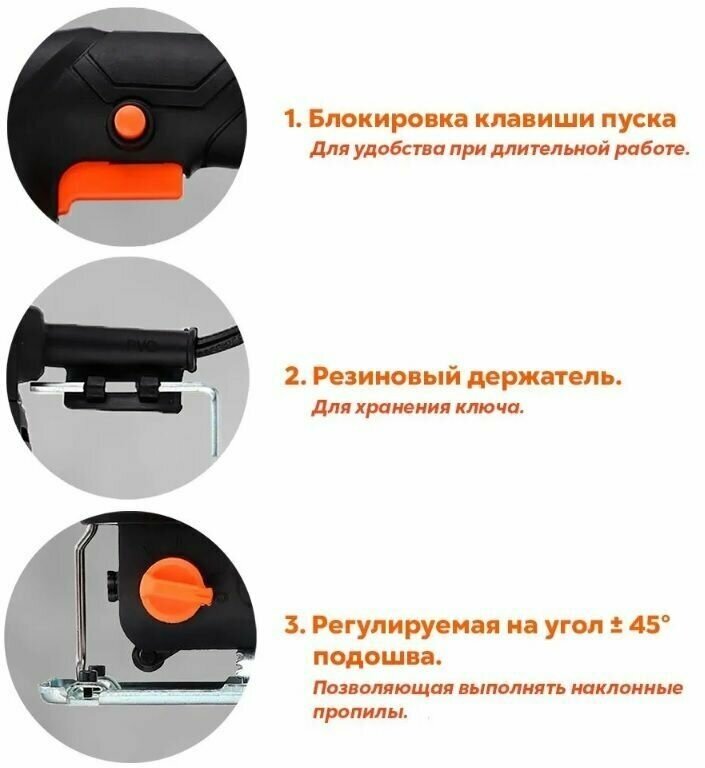 1. Блокировка клавиши пуска
Для удобства при длительной работе.

2. Резиновый держатель.
Для хранения ключа.

3. Регулируемая на угол ± 45° подошва.
Позволяющая выполнять наклонные пропилы.