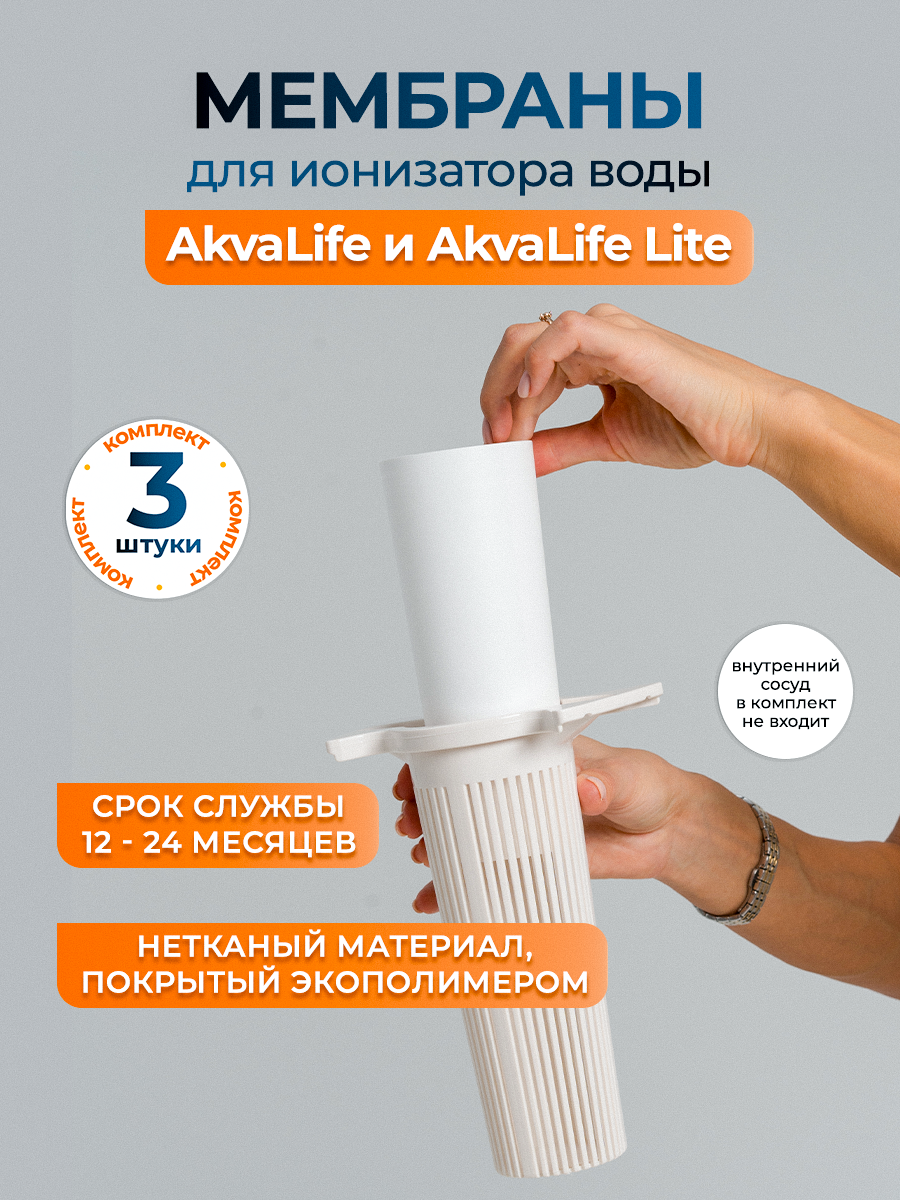 МЕМБРАНЫ
для ионизатора воды
AkvaLife и AkvaLife Lite

комплект
комплект
комплект
3
штуки

внутренний сосуд в комплект не входит

СРОК СЛУЖБЫ
12 - 24 МЕСЯЦЕВ

НЕТКАНЫЙ МАТЕРИАЛ,
ПОКРЫТЫЙ ЭКОПОЛИМЕРОМ