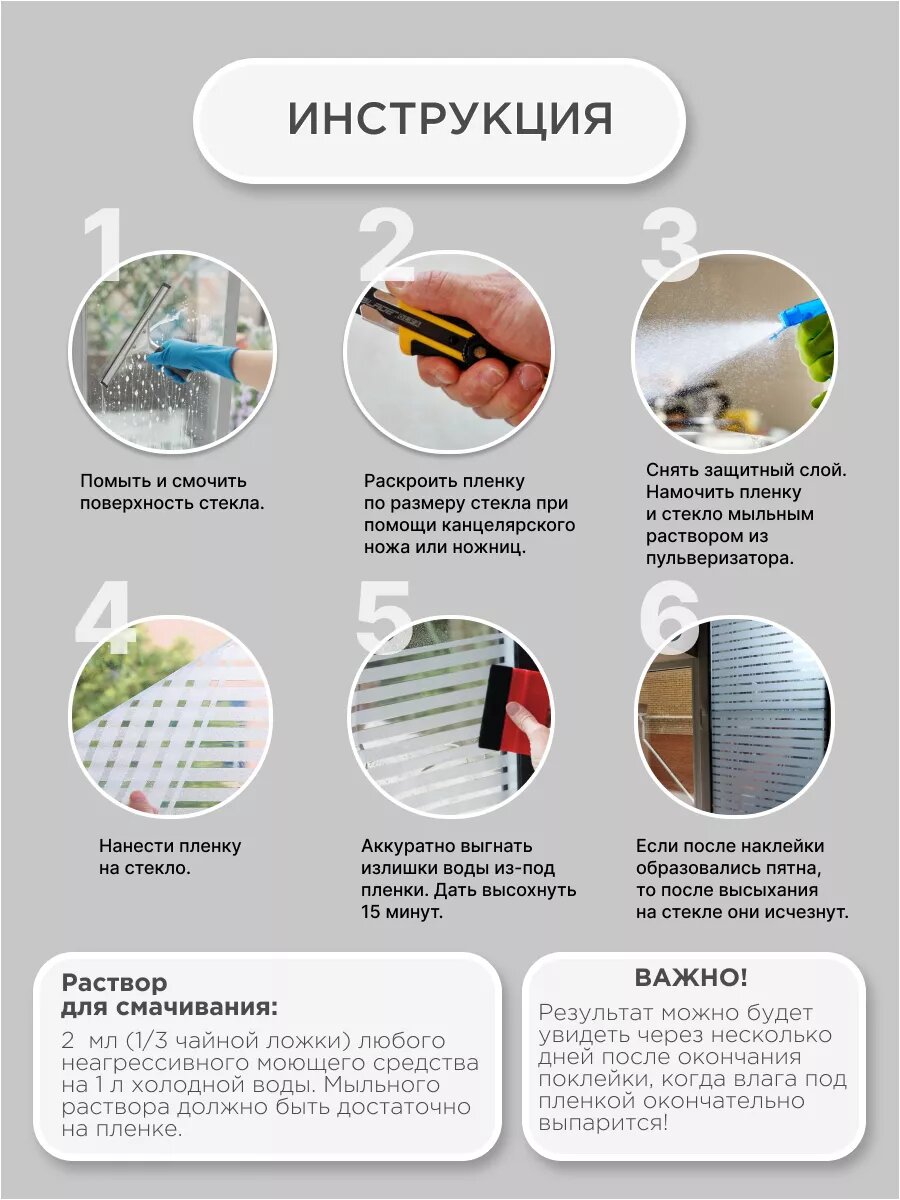 ИНСТРУКЦИЯ

1

Помыть и смочить поверхность стекла.

2

Раскроить пленку по размеру стекла при помощи канцелярского ножа или ножниц.

3

Снять защитный слой. Намочить пленку и стекло мыльным раствором из пульверизатора.

4

Нанести пленку на стекло.

5

Аккуратно выгнать излишки воды из-под пленки. Дать высохнуть 15 минут.

6

Если после наклейки образовались пятна, то после высыхания на стекле они исчезнут.

Раствор для смачивания:
2 мл (1/3 чайной ложки) любого неагрессивного моющего средства на 1 л холодной воды. Мыльного раствора должно быть достаточно на пленке.

ВАЖНО!
Результат можно будет увидеть через несколько дней после окончания поклейки, когда влага под пленкой окончательно выпарится!