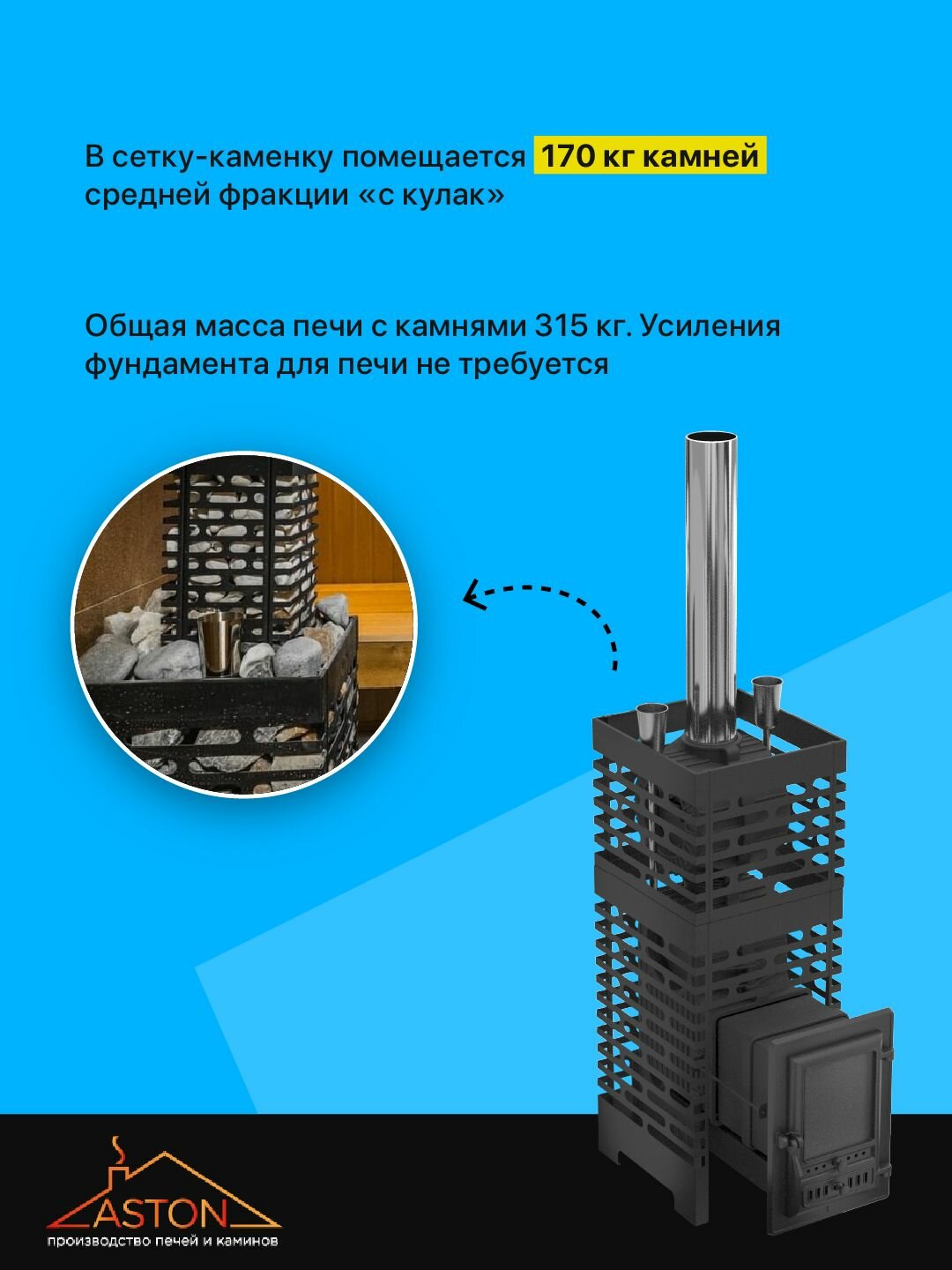 В сетку-каменку помещается 170 кг камней средней фракции «с кулак»

Общая масса печи с камнями 315 кг. Усиления фундамента для печи не требуется

ASTON
производство печей и каминов