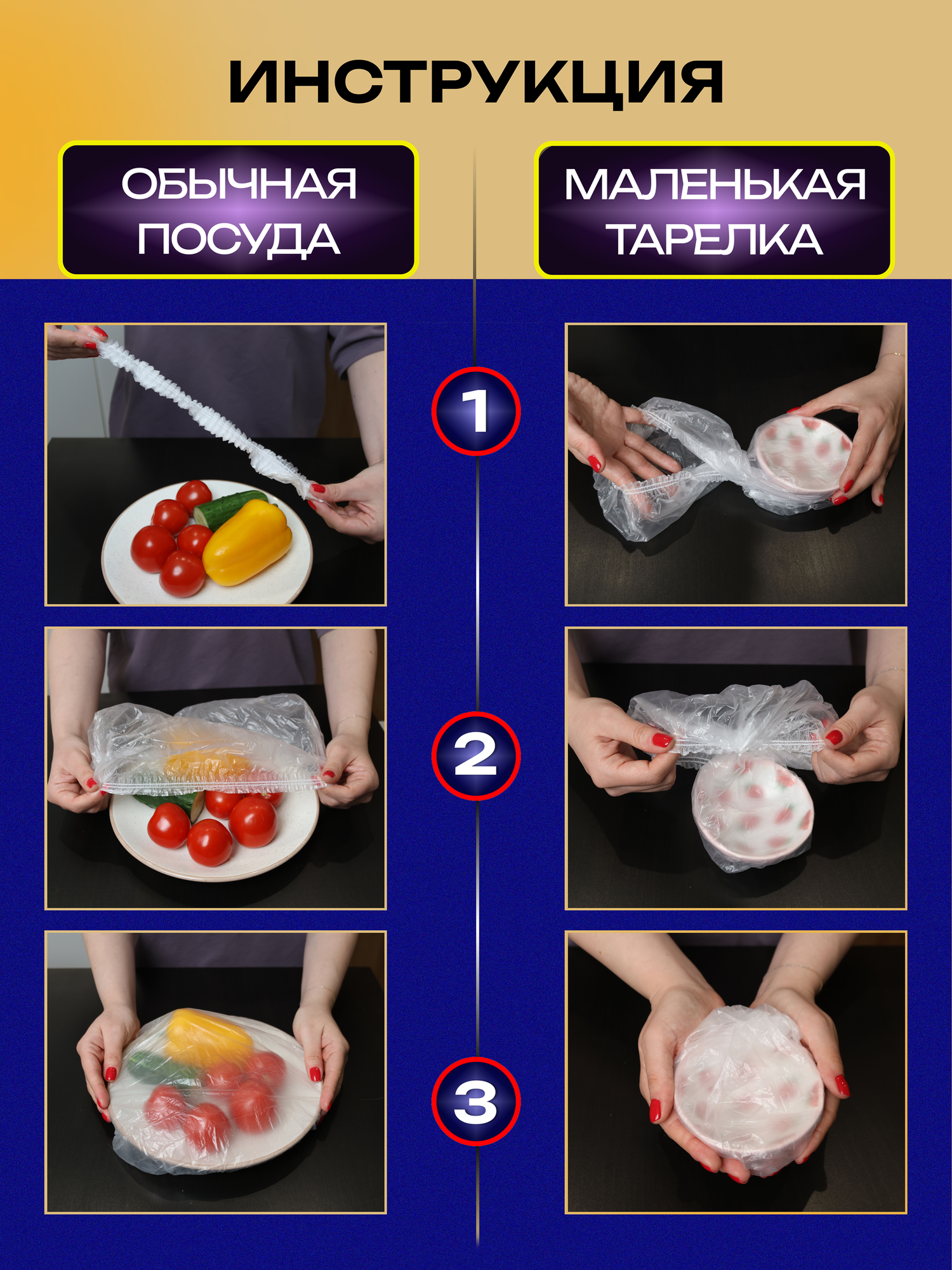 ИНСТРУКЦИЯ

ОБЫЧНАЯ ПОСУДА

МАЛЕНЬКАЯ ТАРЕЛКА

1

2

3