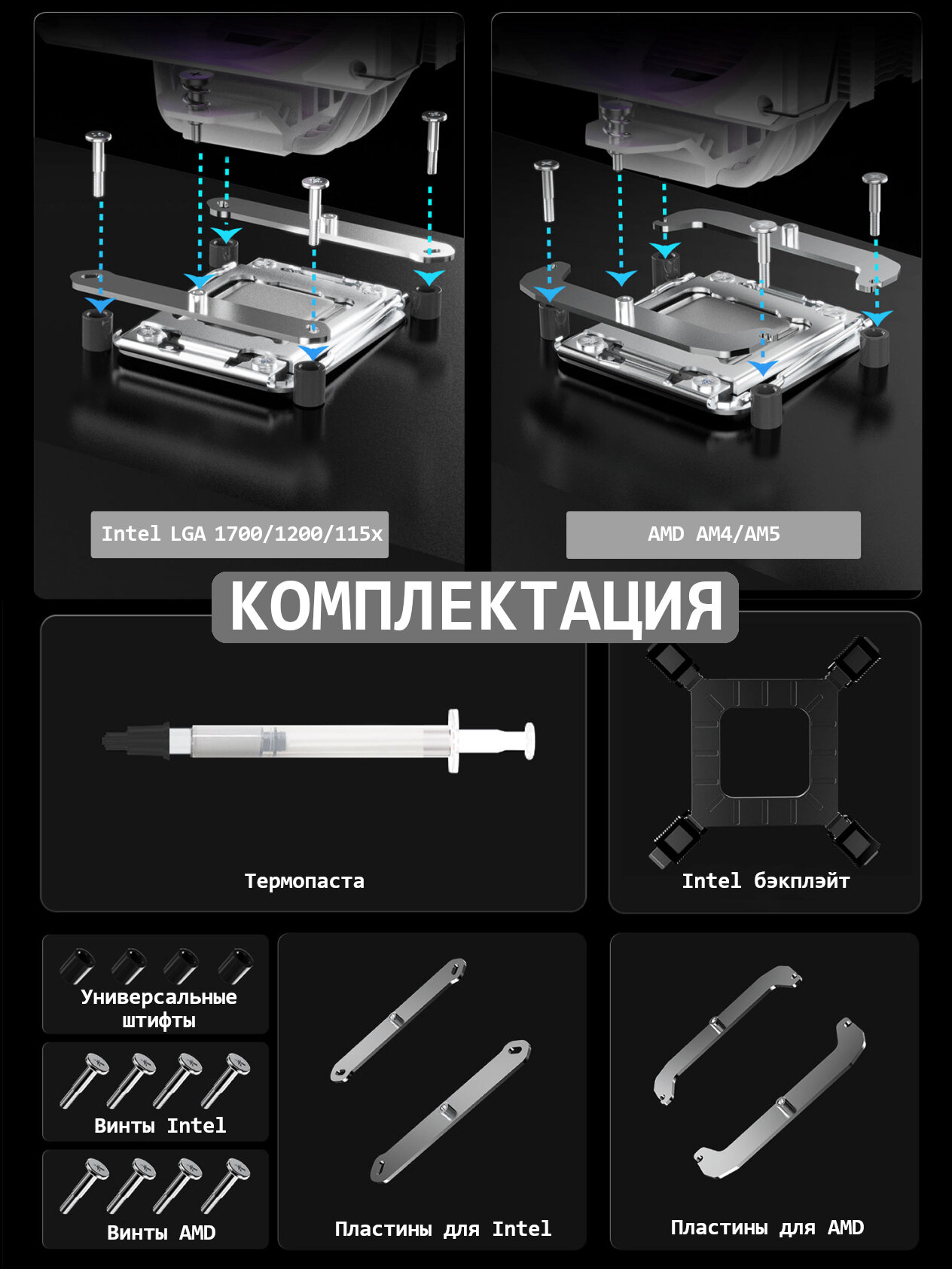 Intel LGA 1700/1200/115x

AMD AM4/AM5

КОМПЛЕКТАЦИЯ

Термопаста

Intel бэкплэйт

Универсальные штифты

Винты Intel

Винты AMD

Пластины для Intel

Пластины для AMD