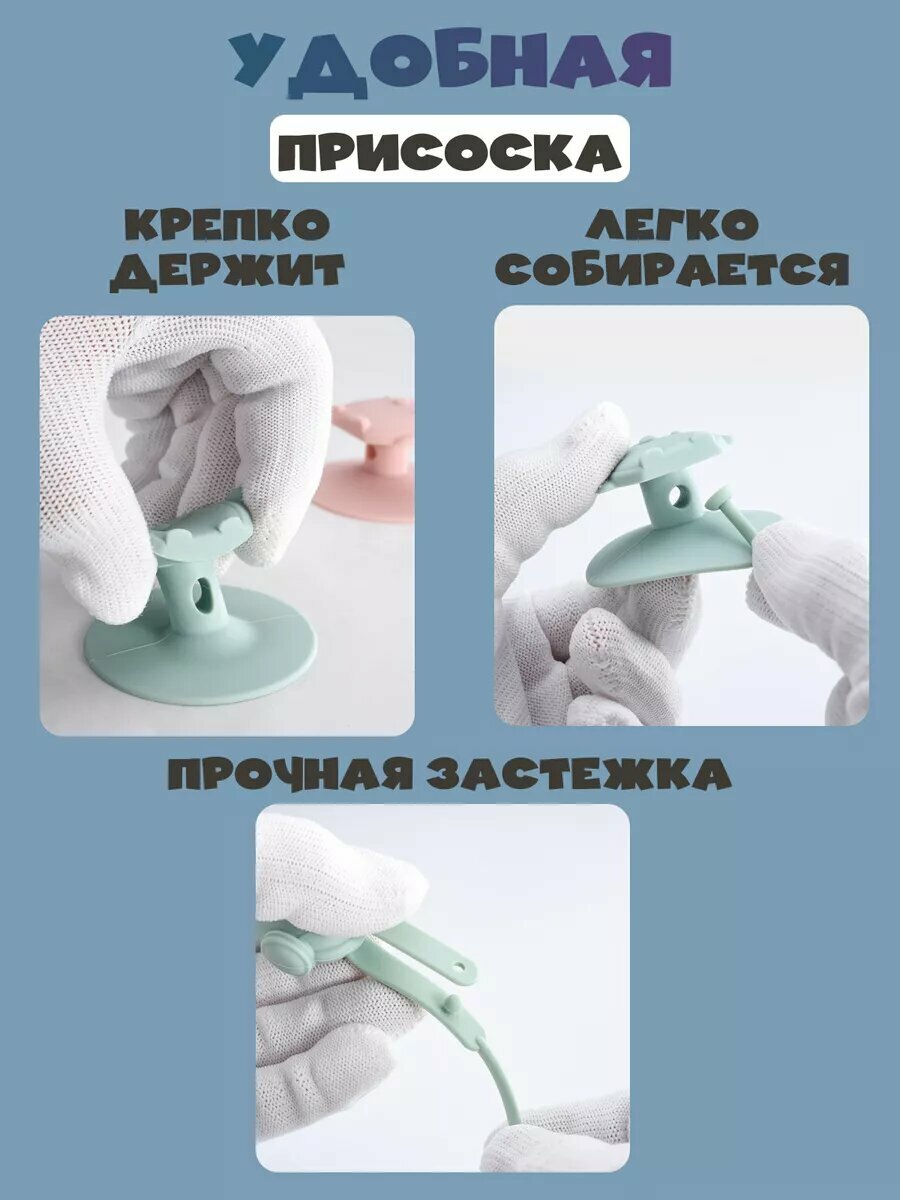 УДОБНАЯ

ПРИСОСКА

КРЕПКО ДЕРЖИТ

ЛЕГКО СОБИРАЕТСЯ

ПРОЧНАЯ ЗАСТЕЖКА