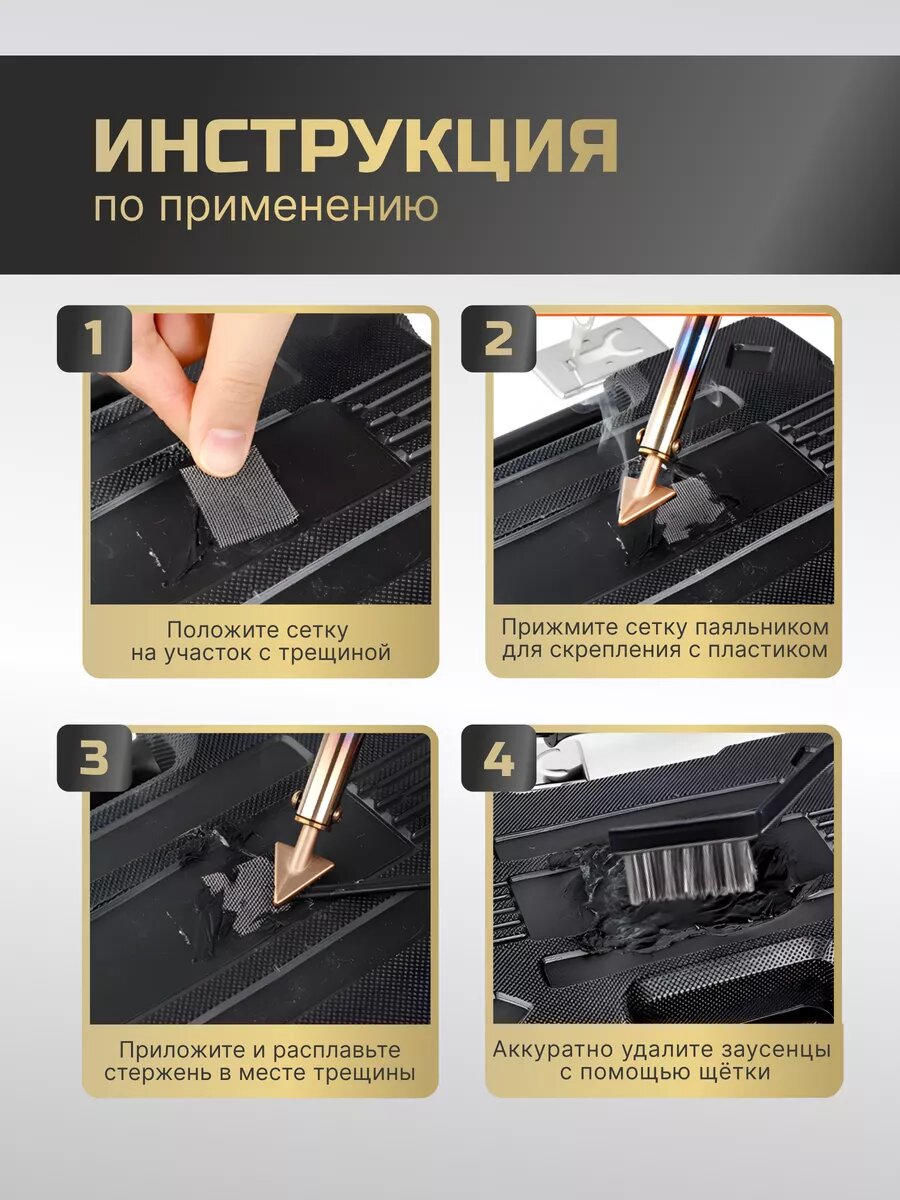 ИНСТРУКЦИЯ
по применению

1

Положите сетку на участок с трещиной

2

Прижмите сетку паяльником для скрепления с пластиком

3

Приложите и расплавьте стержень в месте трещины

4

Аккуратно удалите заусенцы с помощью щётки