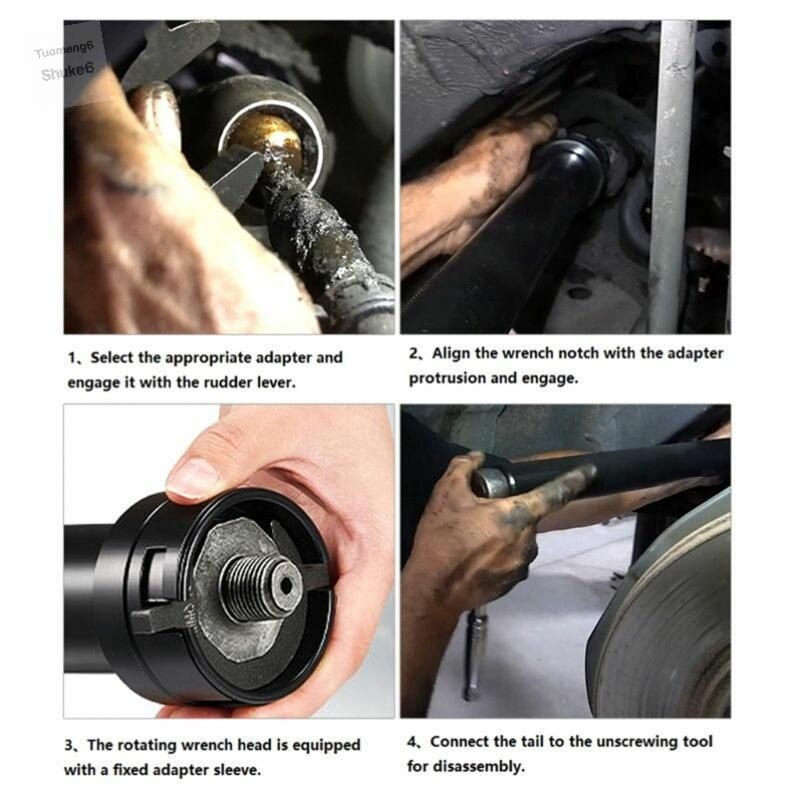 Tuomeng6
Shuke6

1、Select the appropriate adapter and engage it with the rudder lever.

2、Align the wrench notch with the adapter protrusion and engage.

3、The rotating wrench head is equipped with a fixed adapter sleeve.

4、Connect the tail to the unscrewing tool for disassembly.