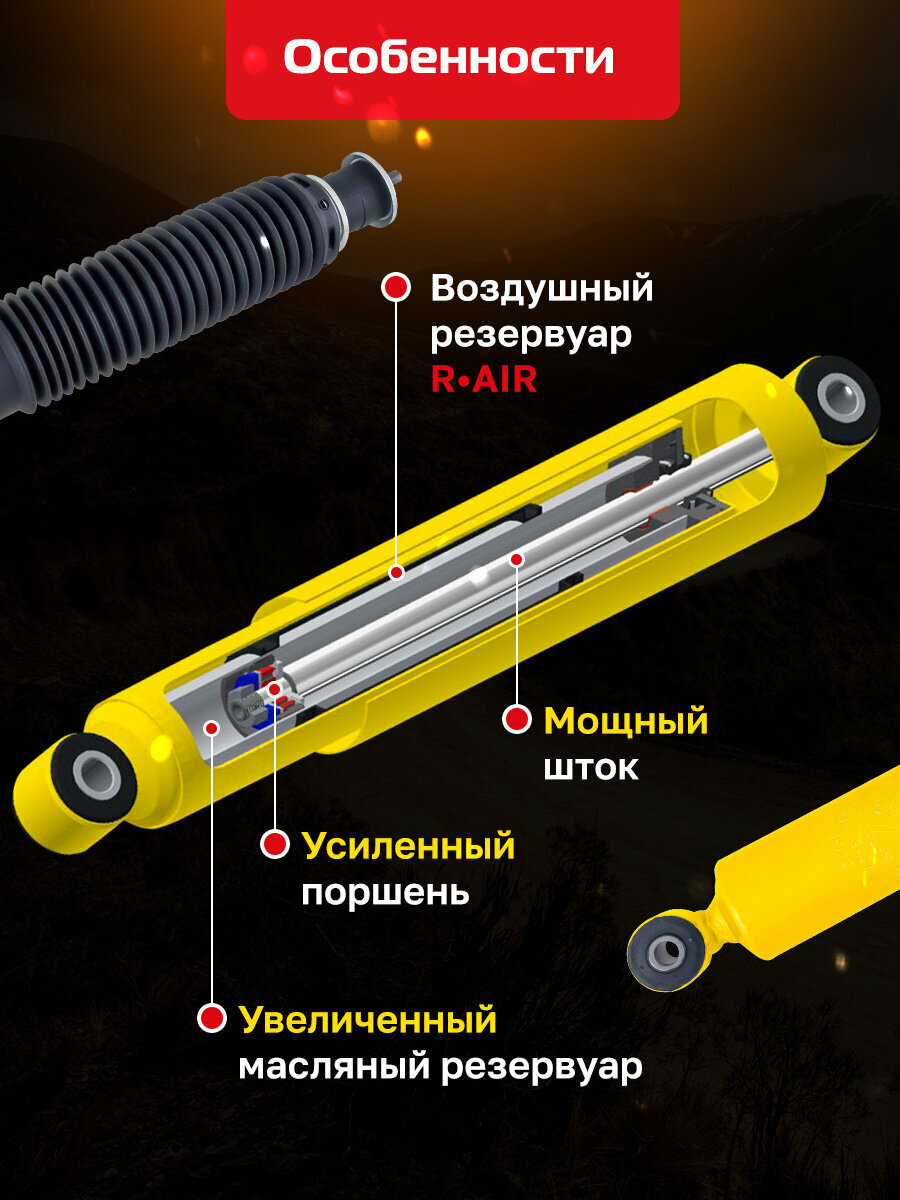 Особенности

Воздушный резервуар R•AIR

Мощный шток

Усиленный поршень

Увеличенный масляный резервуар