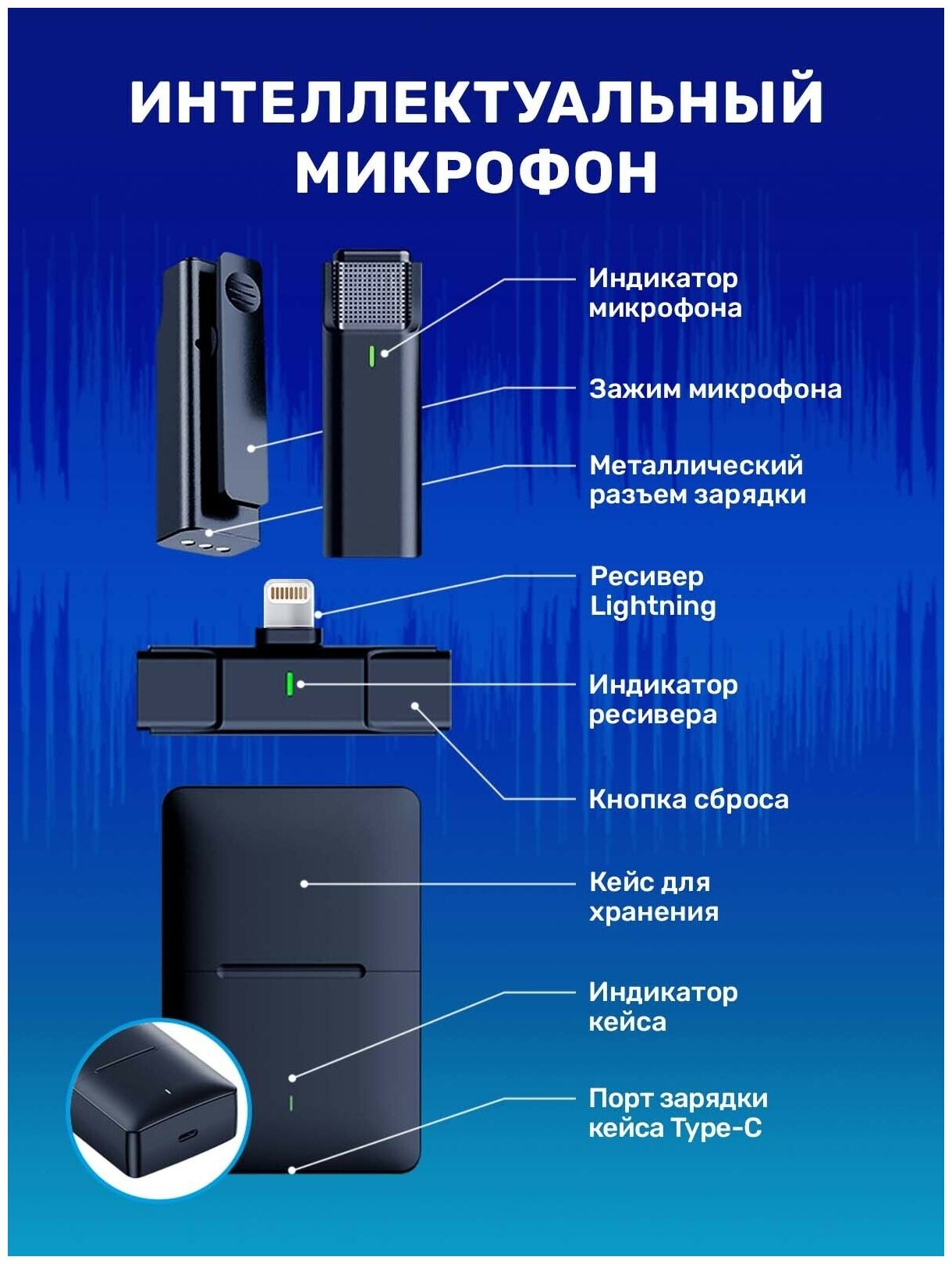 ИНТЕЛЛЕКТУАЛЬНЫЙ МИКРОФОН

Индикатор микрофона

Зажим микрофона

Металлический разъем зарядки

Ресивер Lightning

Индикатор ресивера

Кнопка сброса

Кейс для хранения

Индикатор кейса

Порт зарядки кейса Type-C