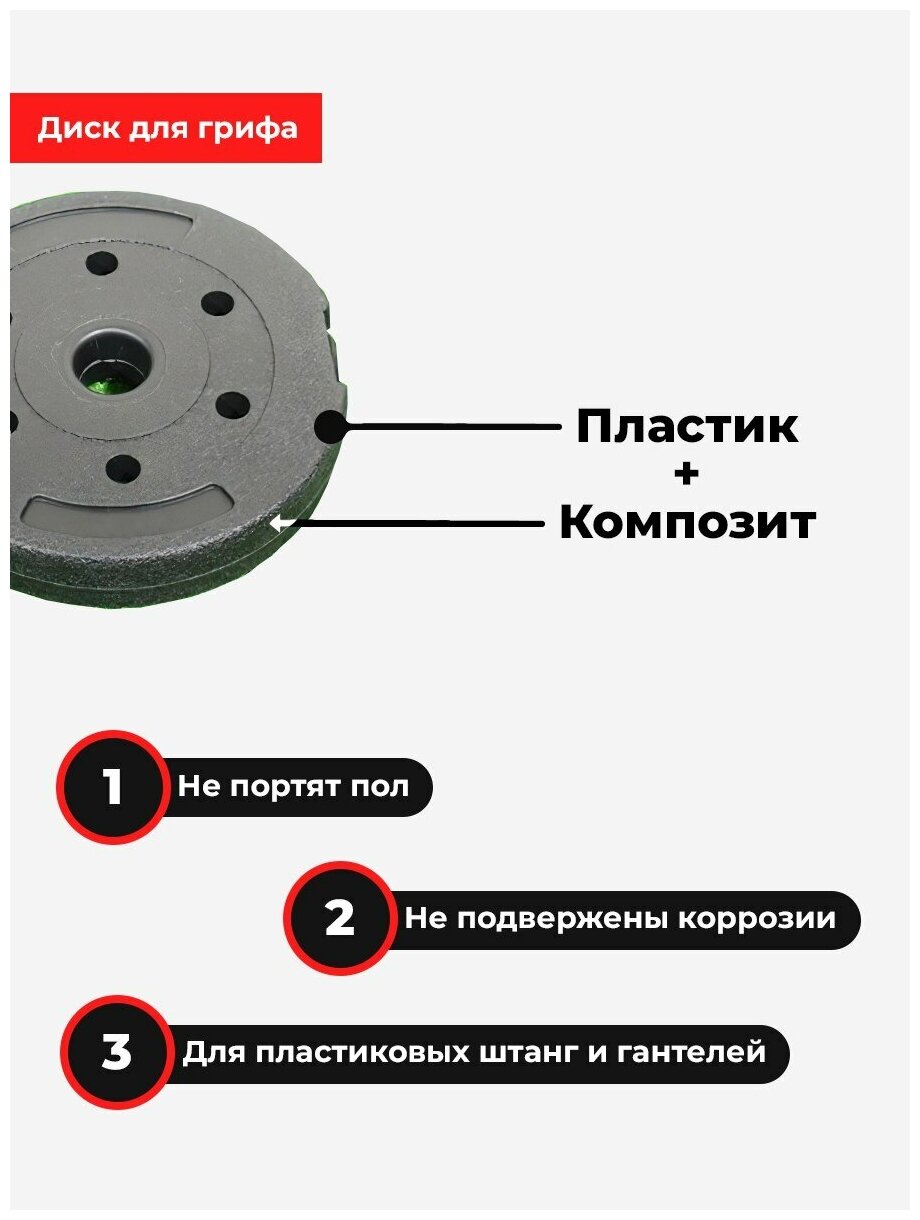 Диск для грифа

Пластик
+
Композит

1 Не портят пол

2 Не подвержены коррозии

3 Для пластиковых штанг и гантелей