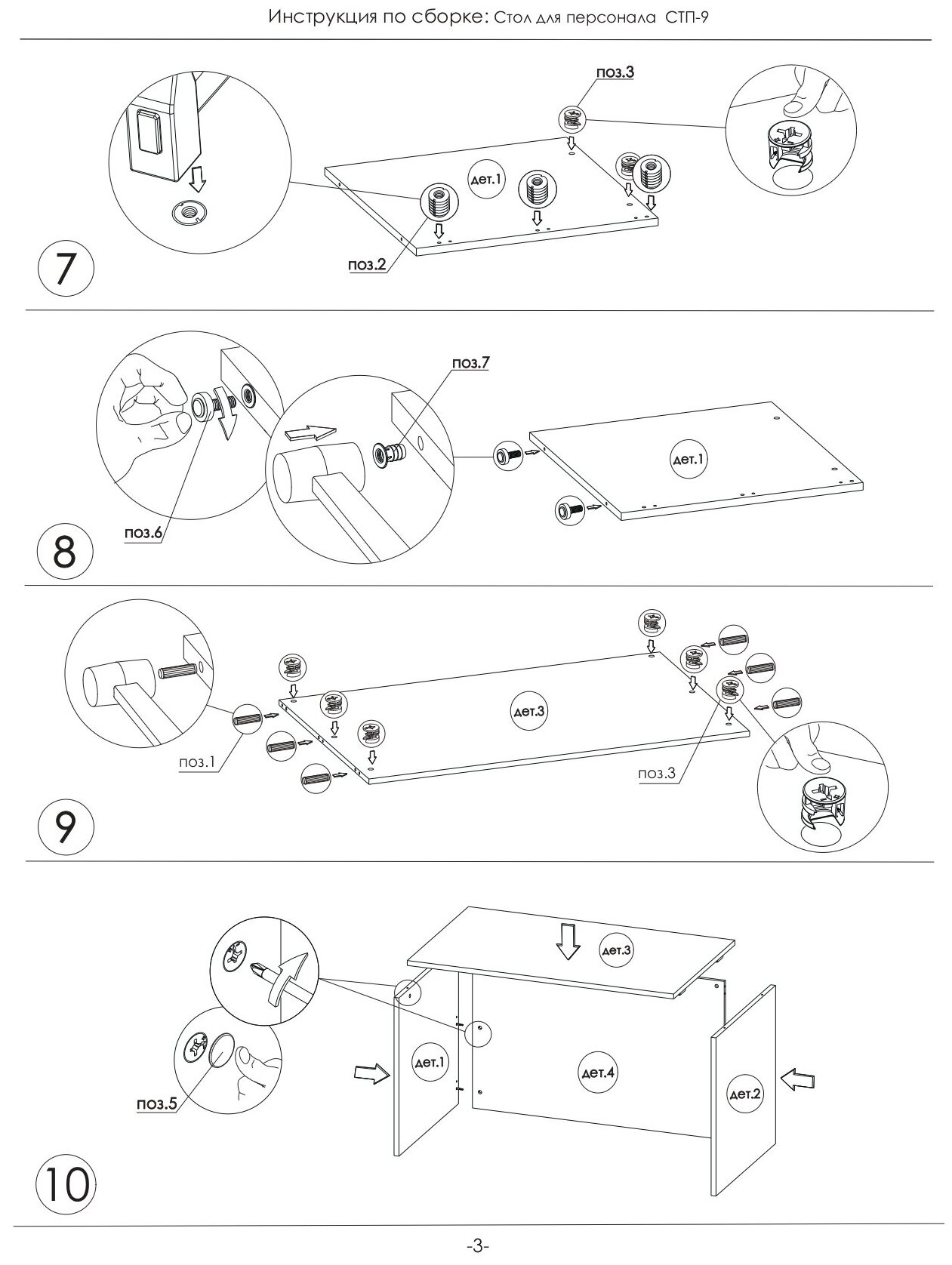 Инструкция по сборке: Стол для персонала СТП-9

поз.3

дет.1

поз.2

7

поз.7

дет.1

поз.6

8

дет.3

поз.1

поз.3

9

дет.3

дет.1

дет.4

дет.2

поз.5

10

-3-