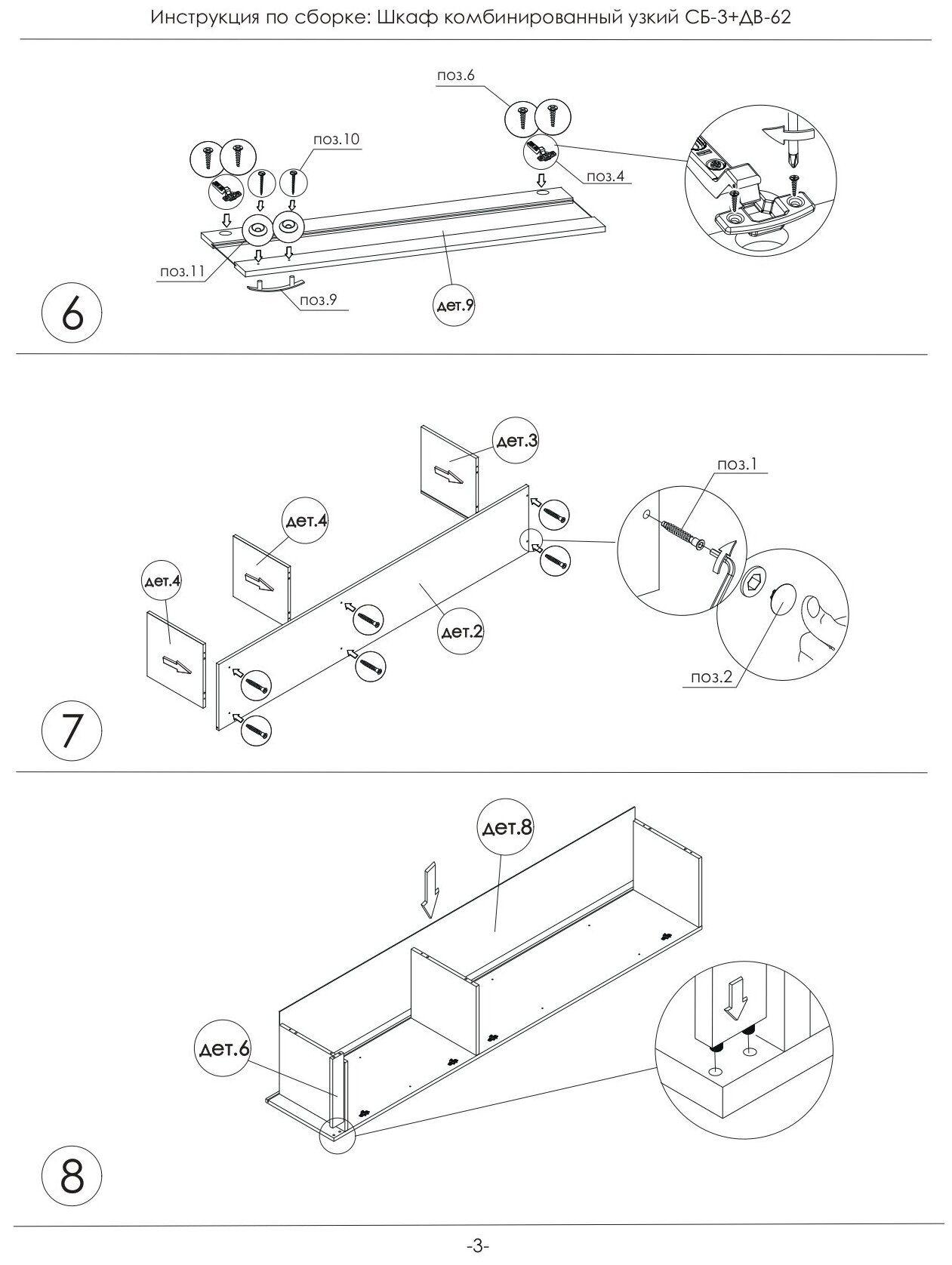 Инструкция по сборке: Шкаф комбинированный узкий СБ-3+ДВ-62

поз.6
поз.10
поз.4
поз.11
поз.9
дет.9
6

дет.3
поз.1
дет.4
дет.4
дет.2
поз.2
7

дет.8
дет.6
8

-3-