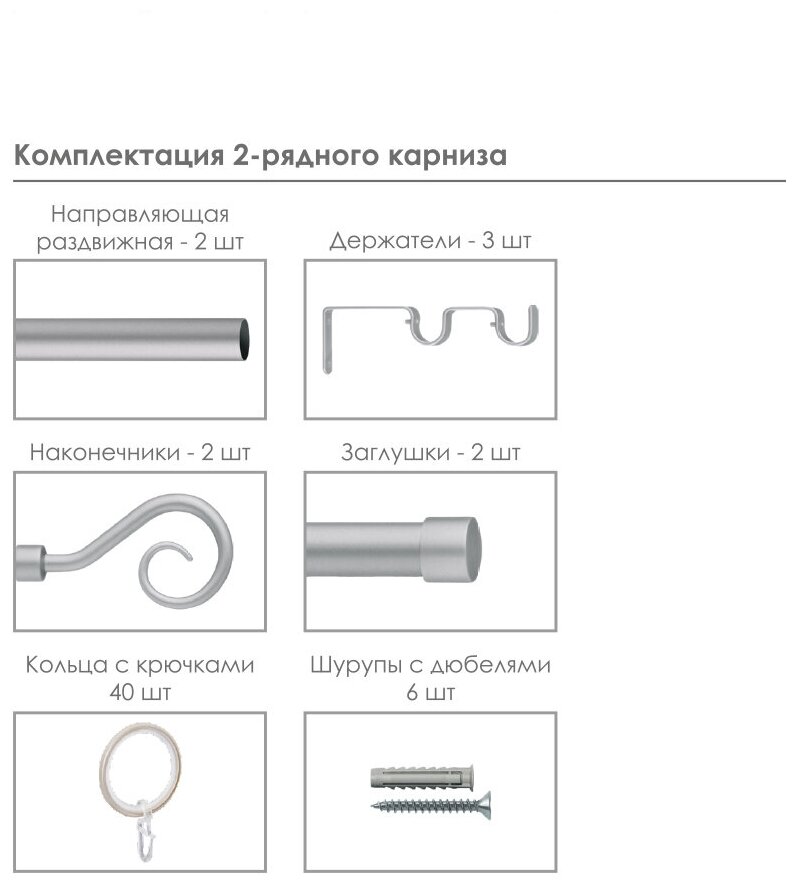 Комплектация 2-рядного карниза

Направляющая раздвижная - 2 шт

Держатели - 3 шт

Наконечники - 2 шт

Заглушки - 2 шт

Кольца с крючками 40 шт

Шурупы с дюбелями 6 шт