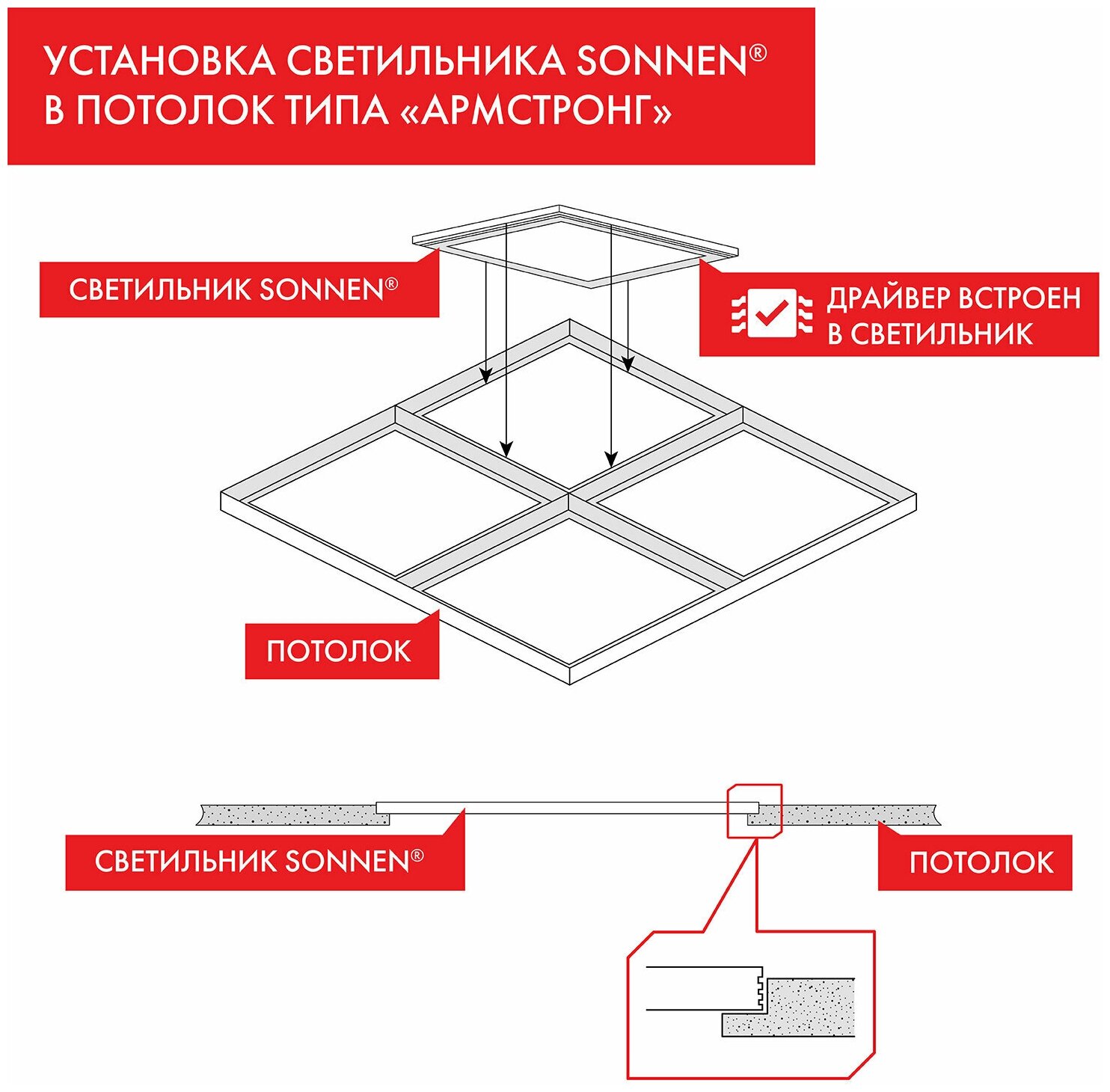 УСТАНОВКА СВЕТИЛЬНИКА SONNEN®
В ПОТОЛОК ТИПА «АРМСТРОНГ»

СВЕТИЛЬНИК SONNEN®

ДРАЙВЕР ВСТРОЕН В СВЕТИЛЬНИК

ПОТОЛОК

СВЕТИЛЬНИК SONNEN®

ПОТОЛОК