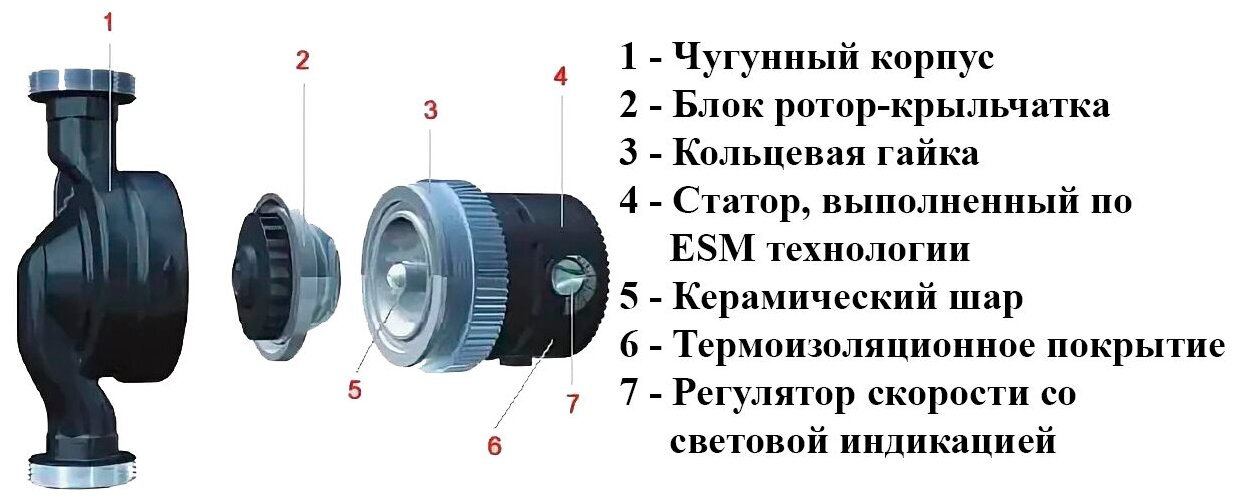 1
2
3
4
5
6
7

1 - Чугунный корпус
2 - Блок ротор-крыльчатка
3 - Кольцевая гайка
4 - Статор, выполненный по ESM технологии
5 - Керамический шар
6 - Термоизоляционное покрытие
7 - Регулятор скорости со световой индикацией