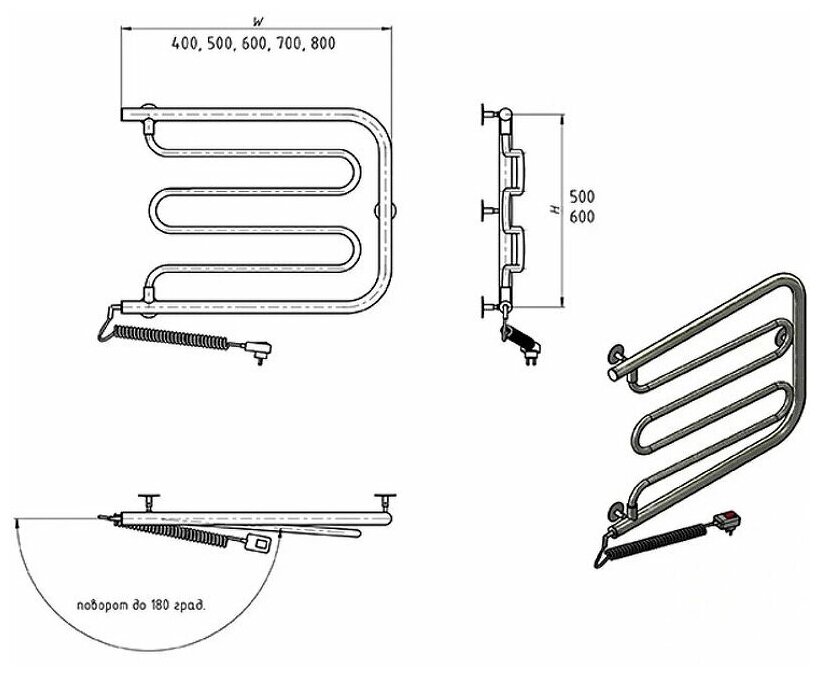 W

400, 500, 600, 700, 800

H

500
600

поворот до 180 град.