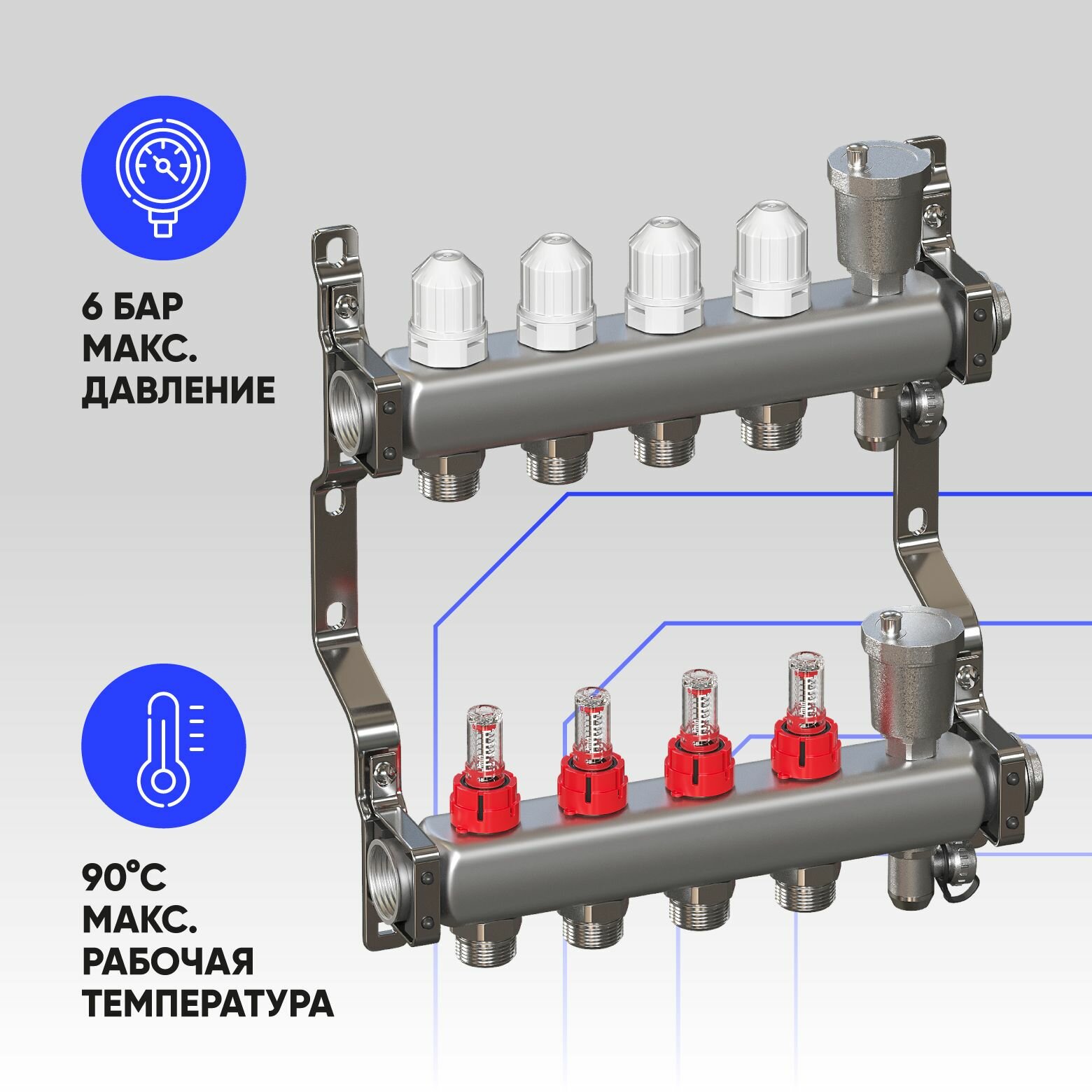 6 БАР
МАКС.
ДАВЛЕНИЕ

90°C
МАКС.
РАБОЧАЯ
ТЕМПЕРАТУРА