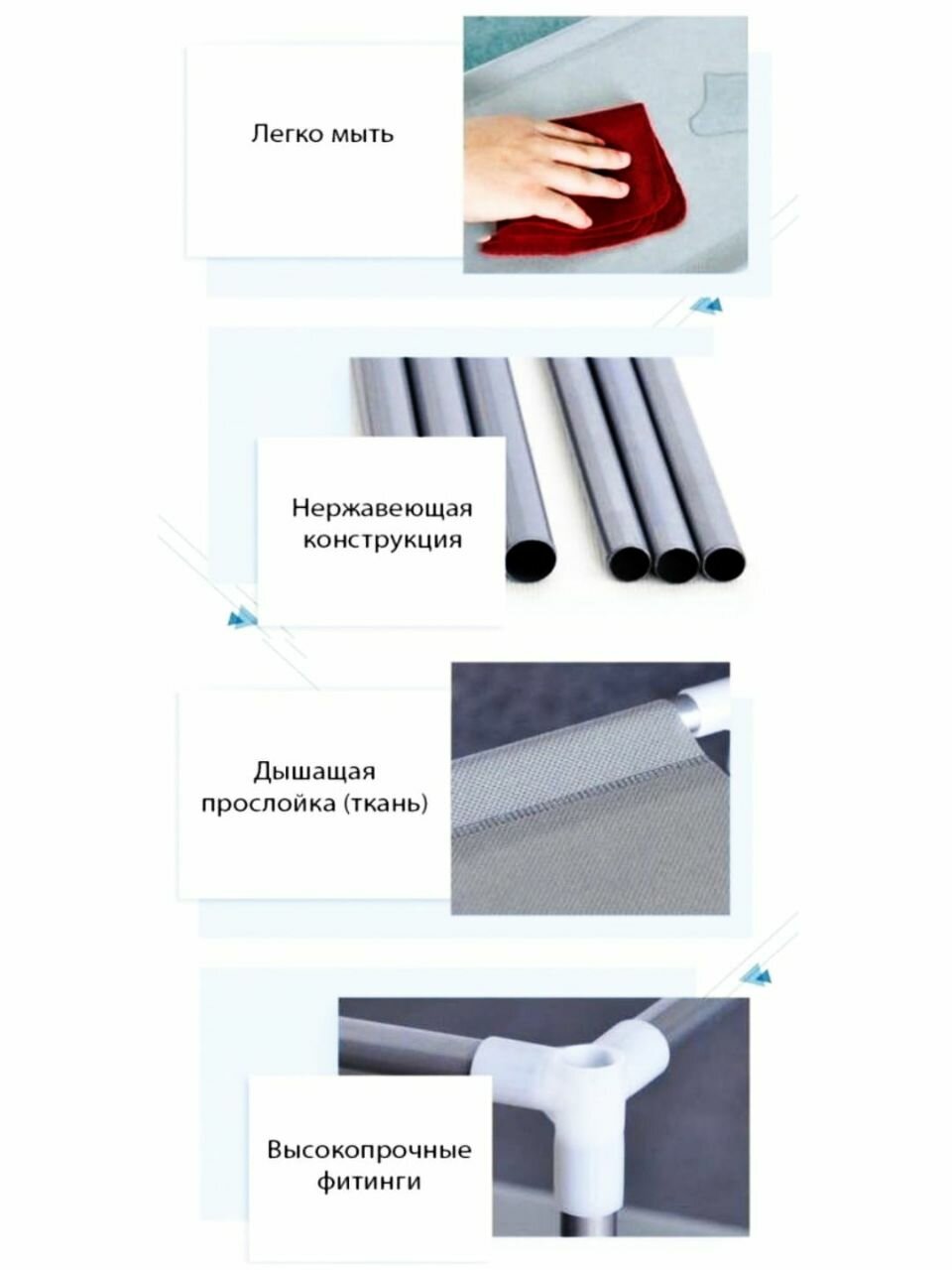 Легко мыть

Нержавеющая конструкция

Дышащая прослойка (ткань)

Высокопрочные фитинги