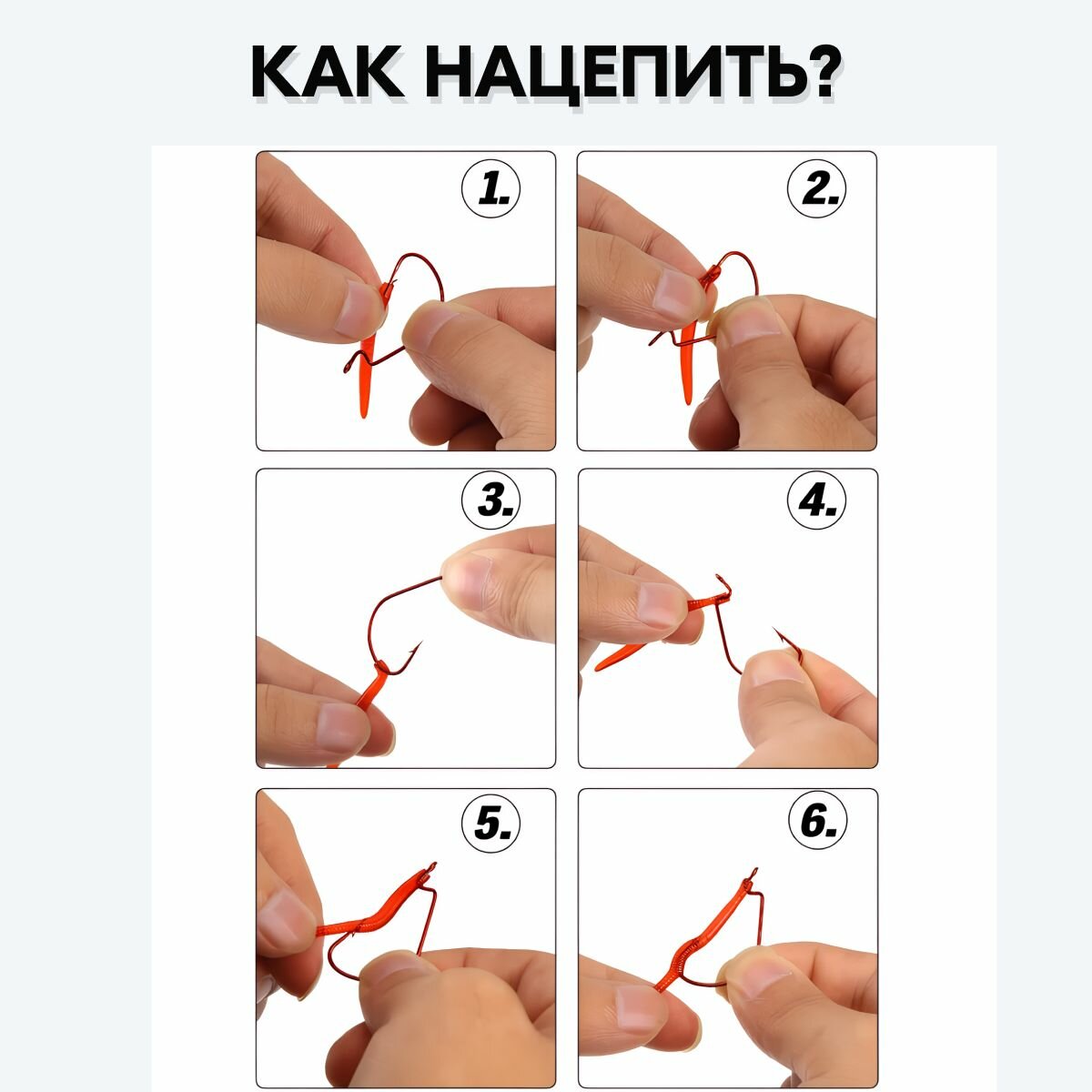 КАК НАЦЕПИТЬ?

1.

2.

3.

4.

5.

6.