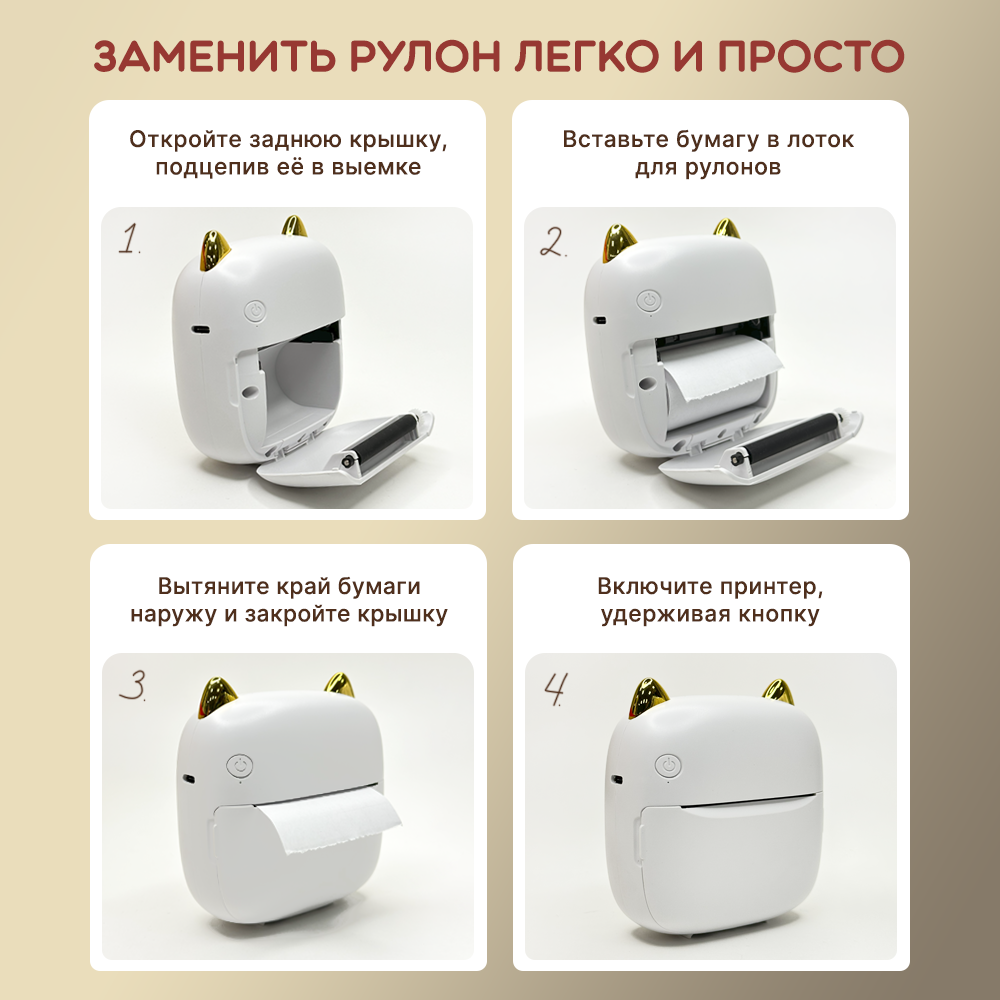 ЗАМЕНИТЬ РУЛОН ЛЕГКО И ПРОСТО

Откройте заднюю крышку, подцепив её в выемке

1.

Вставьте бумагу в лоток для рулонов

2.

Вытяните край бумаги наружу и закройте крышку

3.

Включите принтер, удерживая кнопку

4.