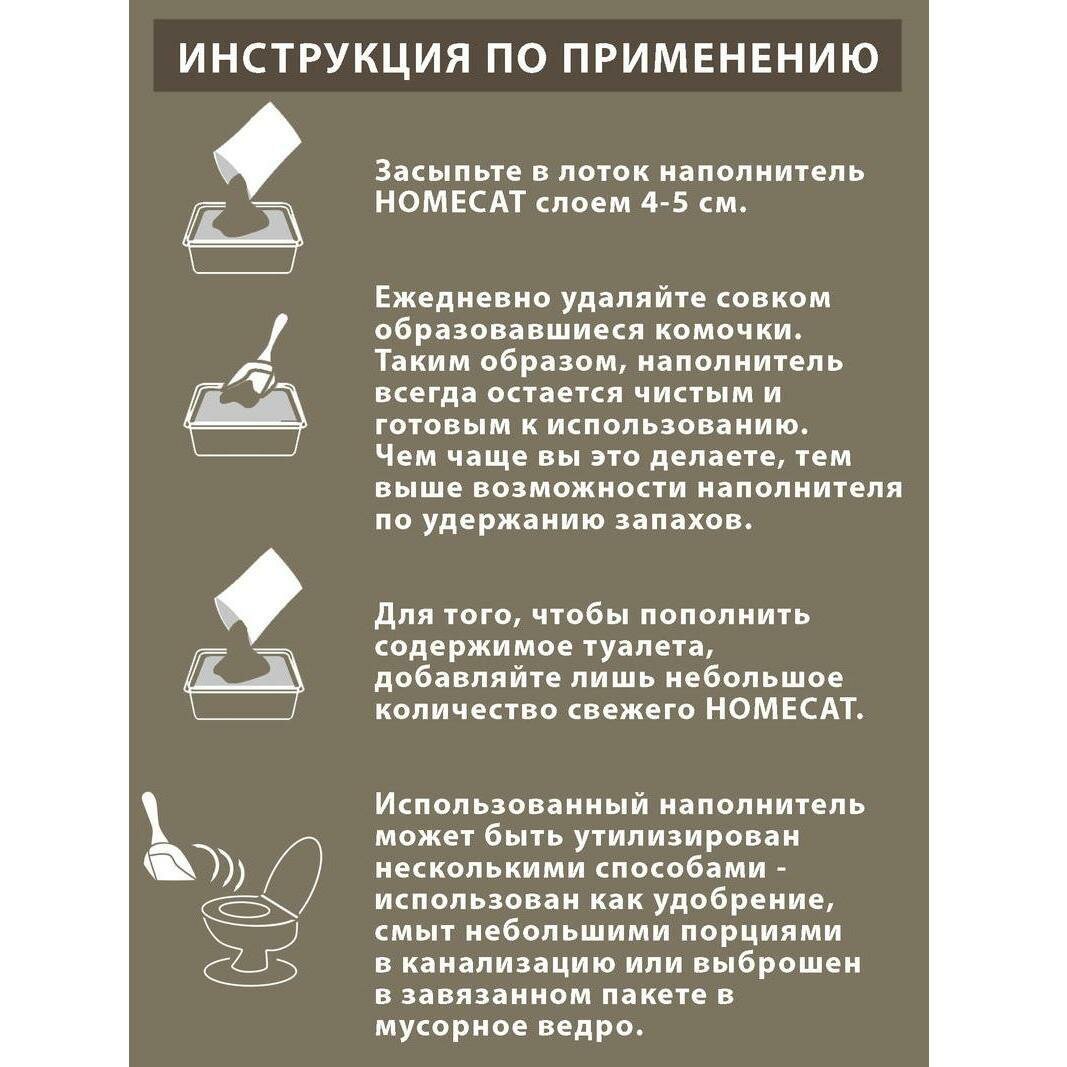 ИНСТРУКЦИЯ ПО ПРИМЕНЕНИЮ

Засыпьте в лоток наполнитель HOMECAT слоем 4-5 см.

Ежедневно удаляйте совком образовавшиеся комочки. Таким образом, наполнитель всегда остается чистым и готовым к использованию. Чем чаще вы это делаете, тем выше возможности наполнителя по удержанию запахов.

Для того, чтобы пополнить содержимое туалета, добавляйте лишь небольшое количество свежего HOMECAT.

Использованный наполнитель может быть утилизирован несколькими способами - использован как удобрение, смыт небольшими порциями в канализацию или выброшен в завязанном пакете в мусорное ведро.