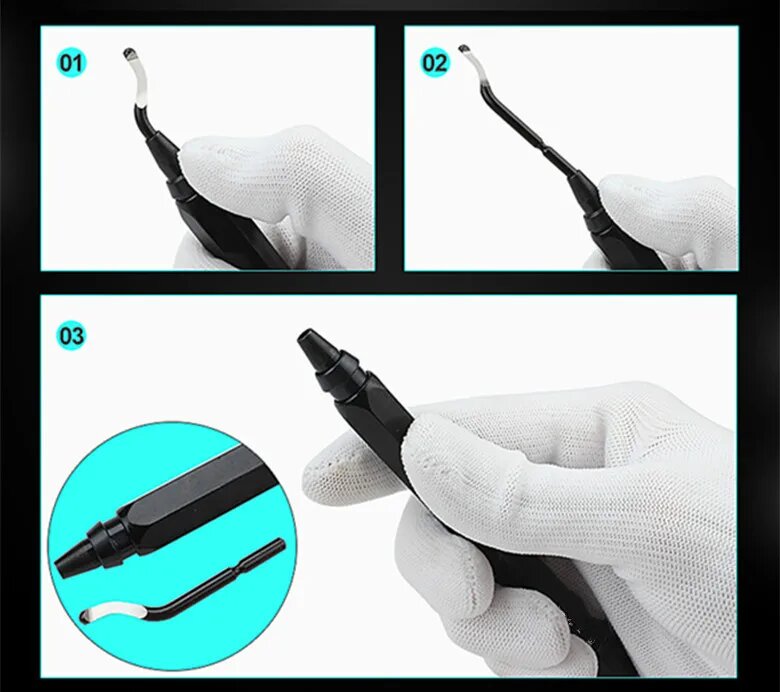 01

02

03