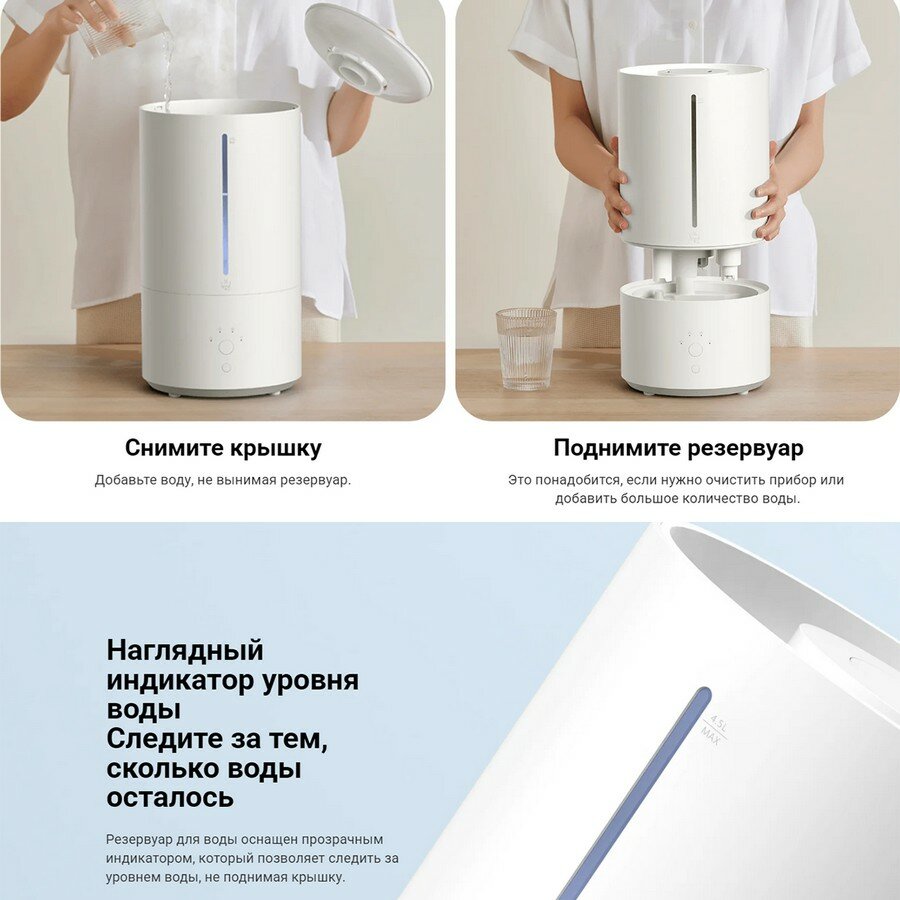 Снимите крышку

Добавьте воду, не вынимая резервуар.

Поднимите резервуар

Это понадобится, если нужно очистить прибор или добавить большое количество воды.

Наглядный индикатор уровня воды
Следите за тем, сколько воды осталось

Резервуар для воды оснащен прозрачным индикатором, который позволяет следить за уровнем воды, не поднимая крышку.

4.5L
MAX