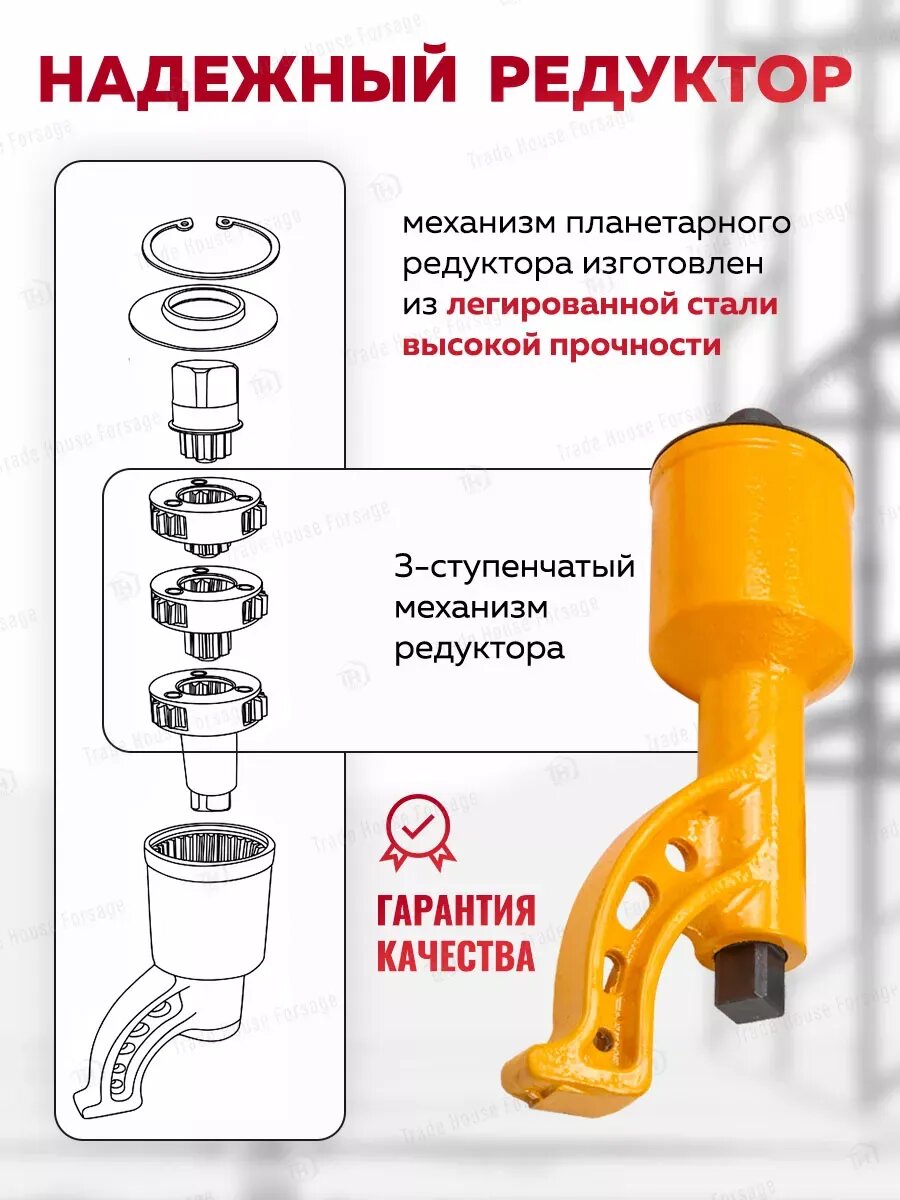 НАДЕЖНЫЙ РЕДУКТОР

механизм планетарного редуктора изготовлен из легированной стали высокой прочности

3-ступенчатый механизм редуктора

ГАРАНТИЯ КАЧЕСТВА

Trade House Forsage