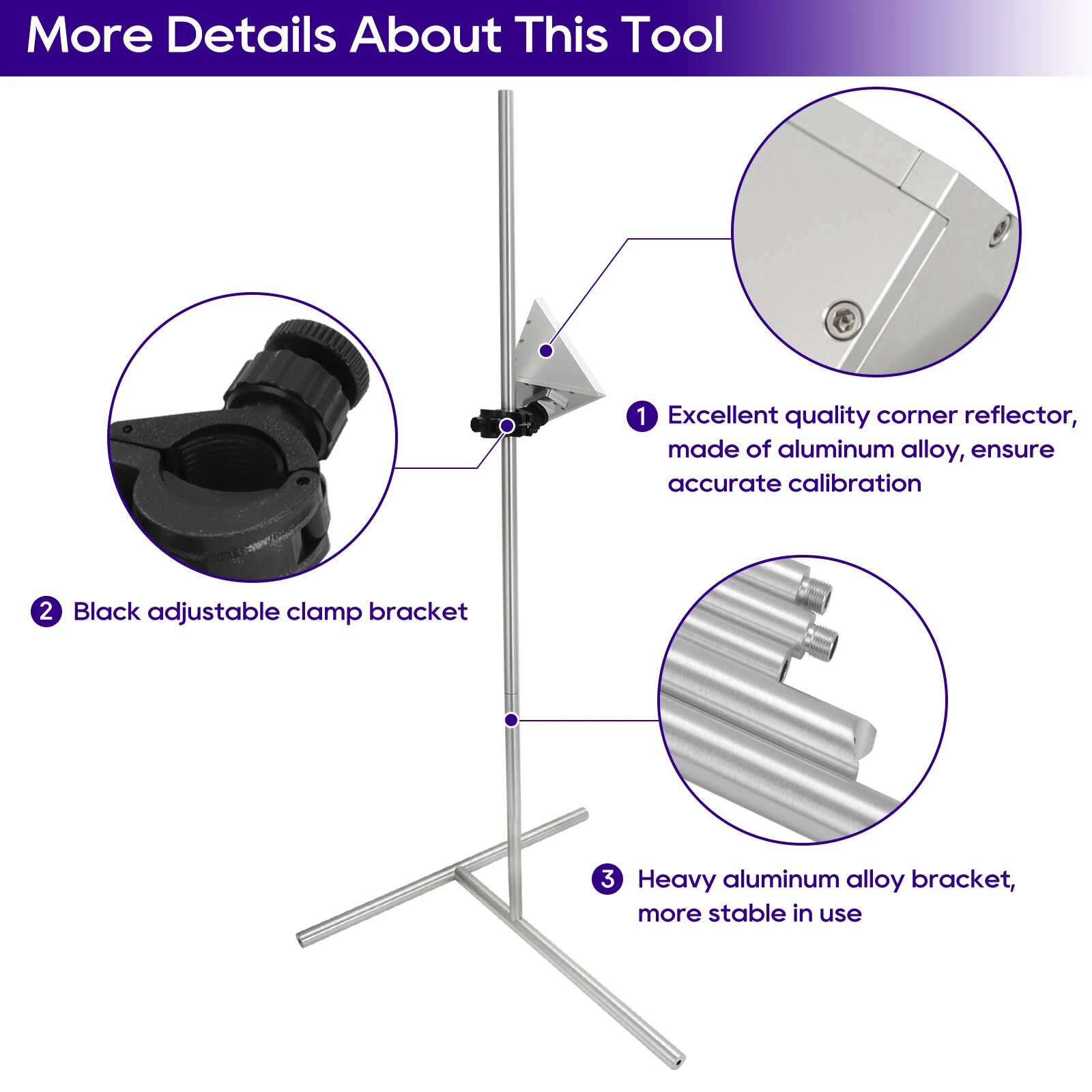 More Details About This Tool

1 Excellent quality corner reflector, made of aluminum alloy, ensure accurate calibration

2 Black adjustable clamp bracket

3 Heavy aluminum alloy bracket, more stable in use