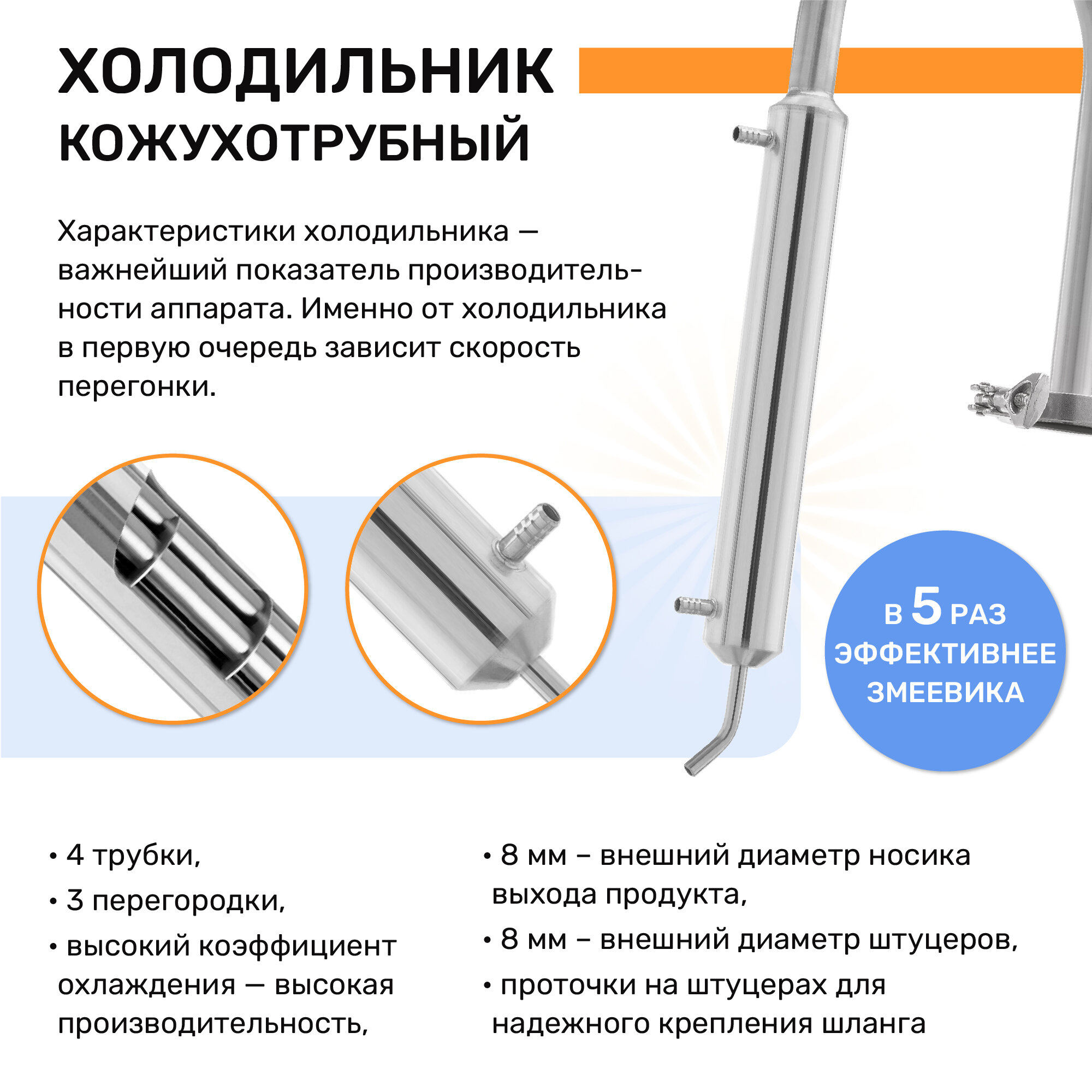 ХОЛОДИЛЬНИК КОЖУХОТРУБНЫЙ

Характеристики холодильника — важнейший показатель производительности аппарата. Именно от холодильника в первую очередь зависит скорость перегонки.

В 5 РАЗ ЭФФЕКТИВНЕЕ ЗМЕЕВИКА

• 4 трубки,
• 3 перегородки,
• высокий коэффициент охлаждения — высокая производительность,

• 8 мм – внешний диаметр носика выхода продукта,
• 8 мм – внешний диаметр штуцеров,
• проточки на штуцерах для надежного крепления шланга