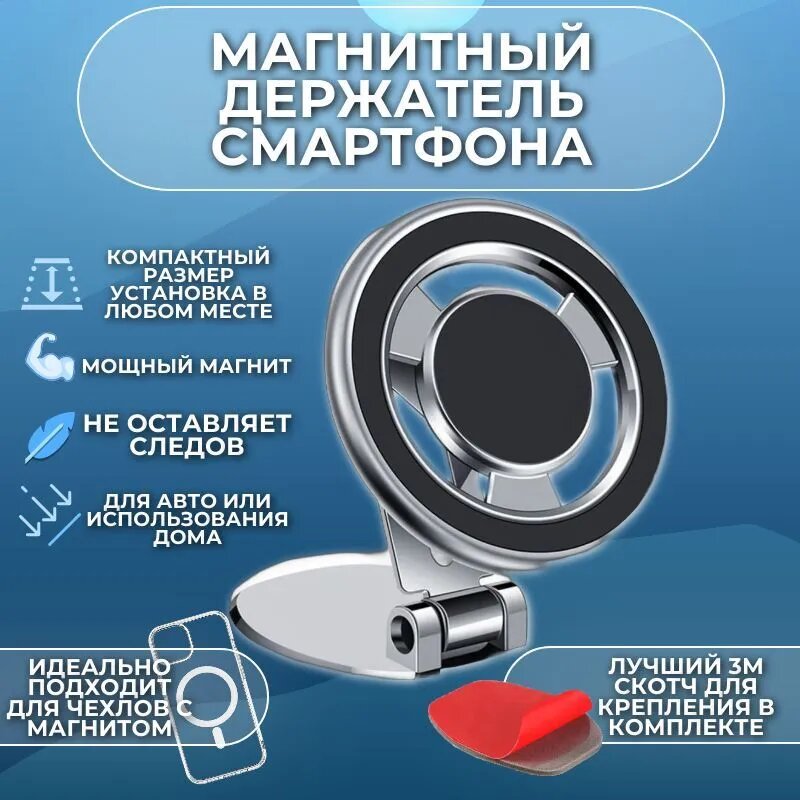 МАГНИТНЫЙ ДЕРЖАТЕЛЬ СМАРТФОНА

КОМПАКТНЫЙ РАЗМЕР УСТАНОВКА В ЛЮБОМ МЕСТЕ

МОЩНЫЙ МАГНИТ

НЕ ОСТАВЛЯЕТ СЛЕДОВ

ДЛЯ АВТО ИЛИ ИСПОЛЬЗОВАНИЯ ДОМА

ИДЕАЛЬНО ПОДХОДИТ ДЛЯ ЧЕХЛОВ С МАГНИТОМ

ЛУЧШИЙ 3М СКОТЧ ДЛЯ КРЕПЛЕНИЯ В КОМПЛЕКТЕ