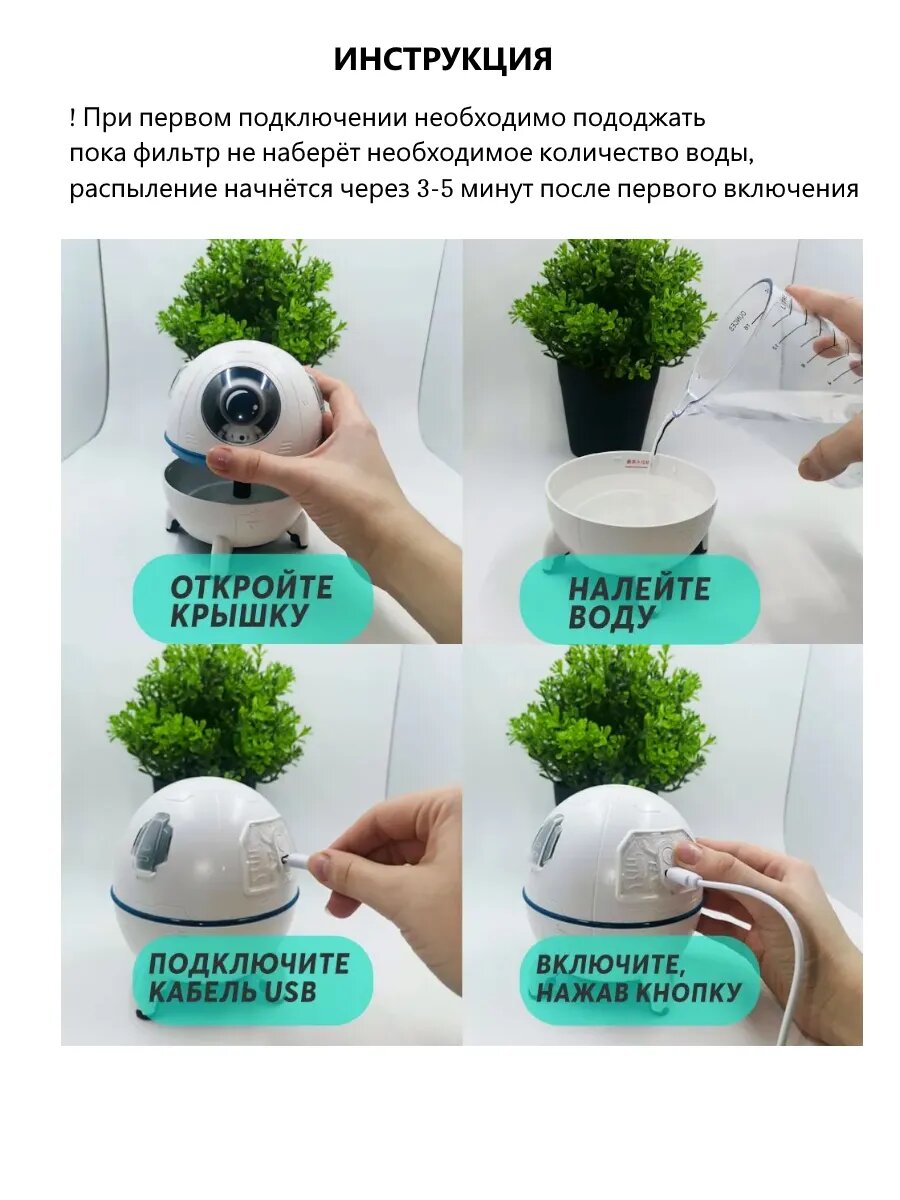 ИНСТРУКЦИЯ

! При первом подключении необходимо подождать пока фильтр не наберёт необходимое количество воды, распыление начнётся через 3-5 минут после первого включения

ОТКРОЙТЕ КРЫШКУ

НАЛЕЙТЕ ВОДУ

ПОДКЛЮЧИТЕ КАБЕЛЬ USB

ВКЛЮЧИТЕ, НАЖАВ КНОПКУ