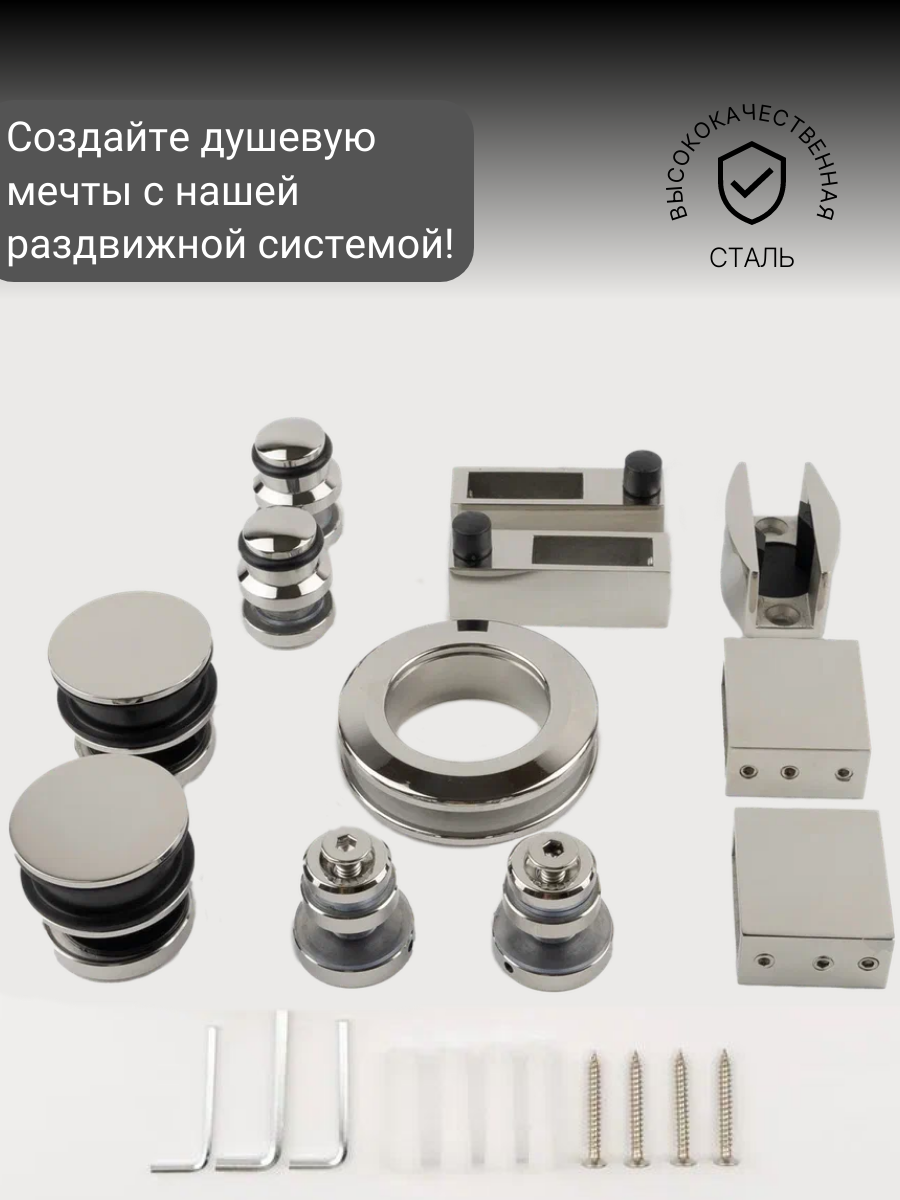 Создайте душевую мечты с нашей раздвижной системой!

ВЫСОКОКАЧЕСТВЕННАЯ

СТАЛЬ