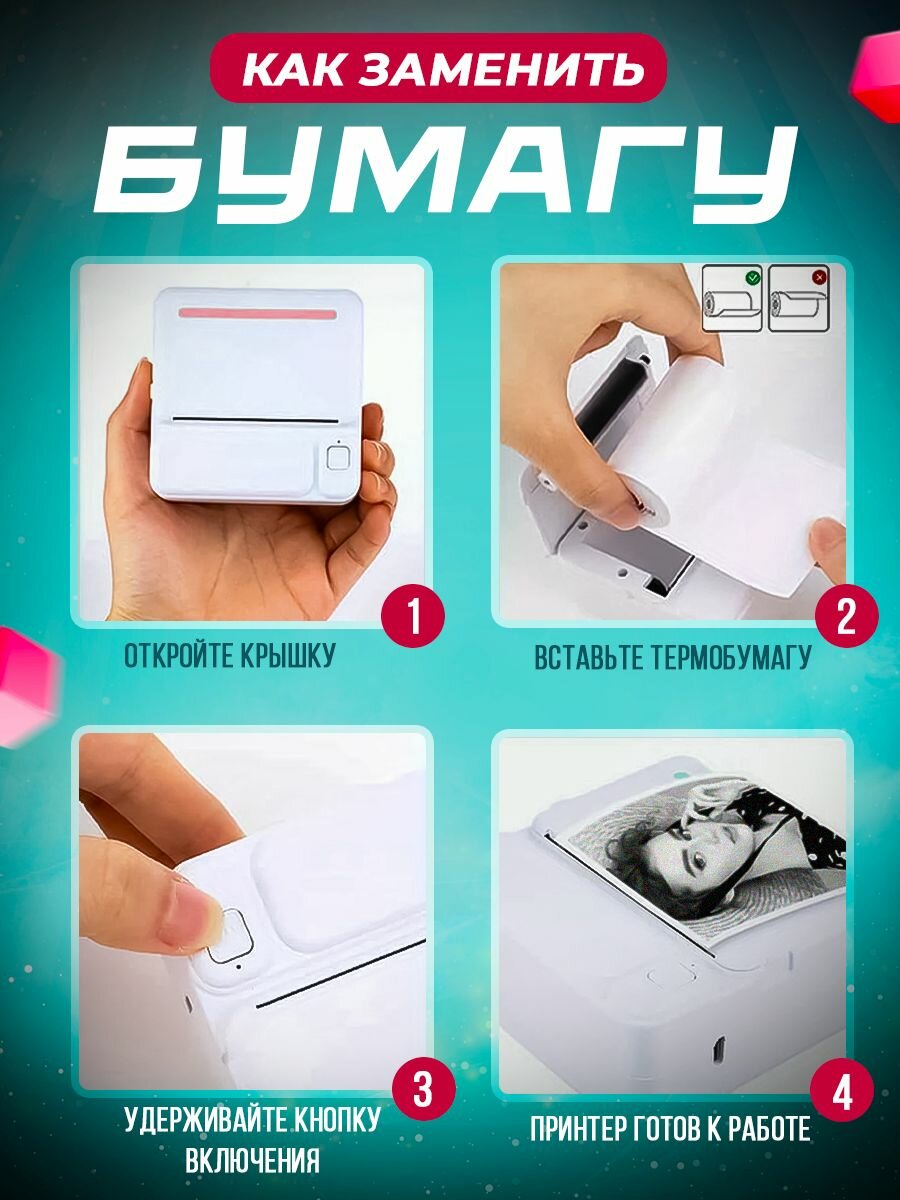 КАК ЗАМЕНИТЬ
БУМАГУ

1
ОТКРОЙТЕ КРЫШКУ

2
ВСТАВЬТЕ ТЕРМОБУМАГУ

3
УДЕРЖИВАЙТЕ КНОПКУ ВКЛЮЧЕНИЯ

4
ПРИНТЕР ГОТОВ К РАБОТЕ