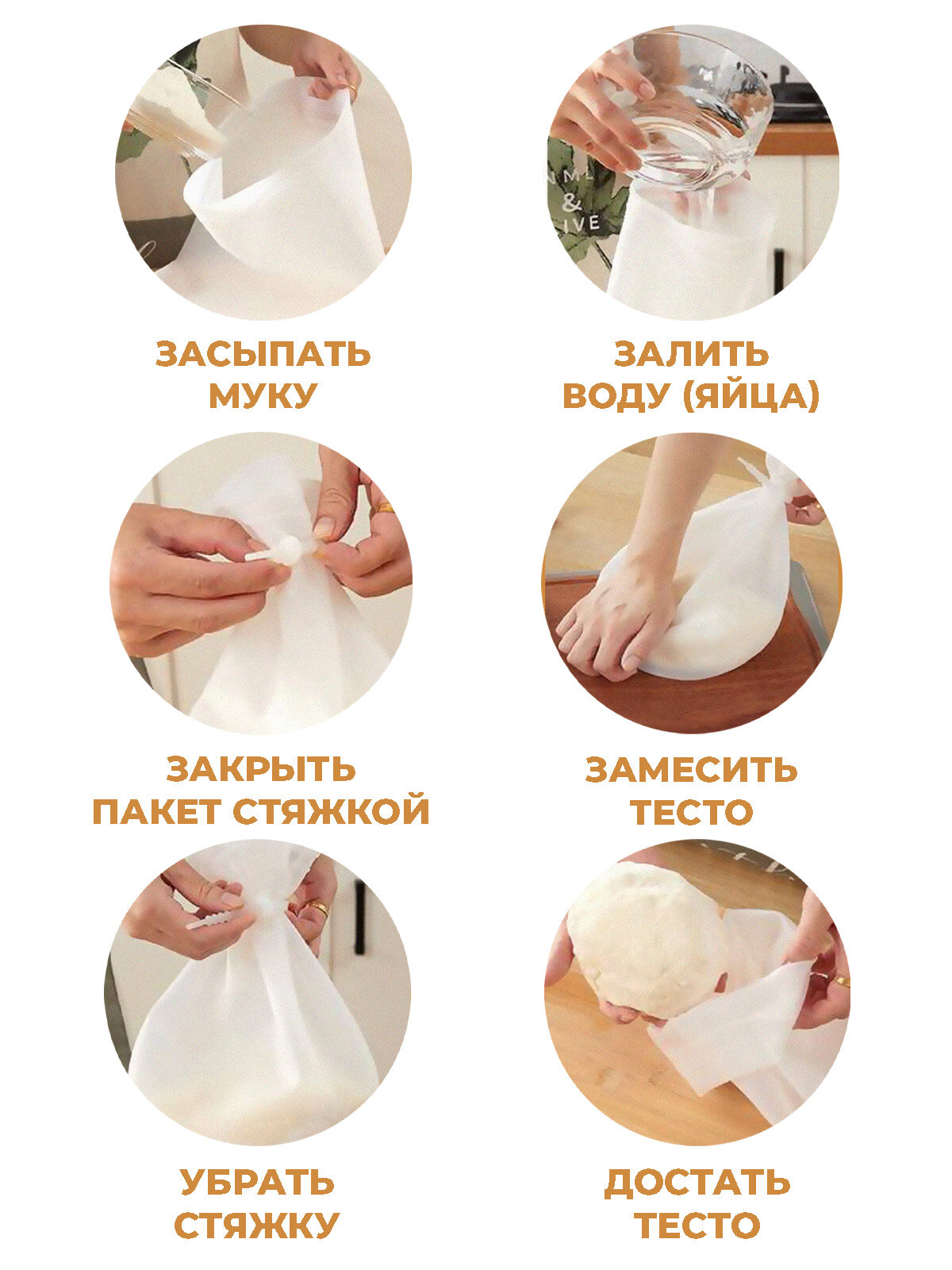 ЗАСЫПАТЬ МУКУ

ЗАЛИТЬ ВОДУ (ЯЙЦА)

ЗАКРЫТЬ ПАКЕТ СТЯЖКОЙ

ЗАМЕСИТЬ ТЕСТО

УБРАТЬ СТЯЖКУ

ДОСТАТЬ ТЕСТО