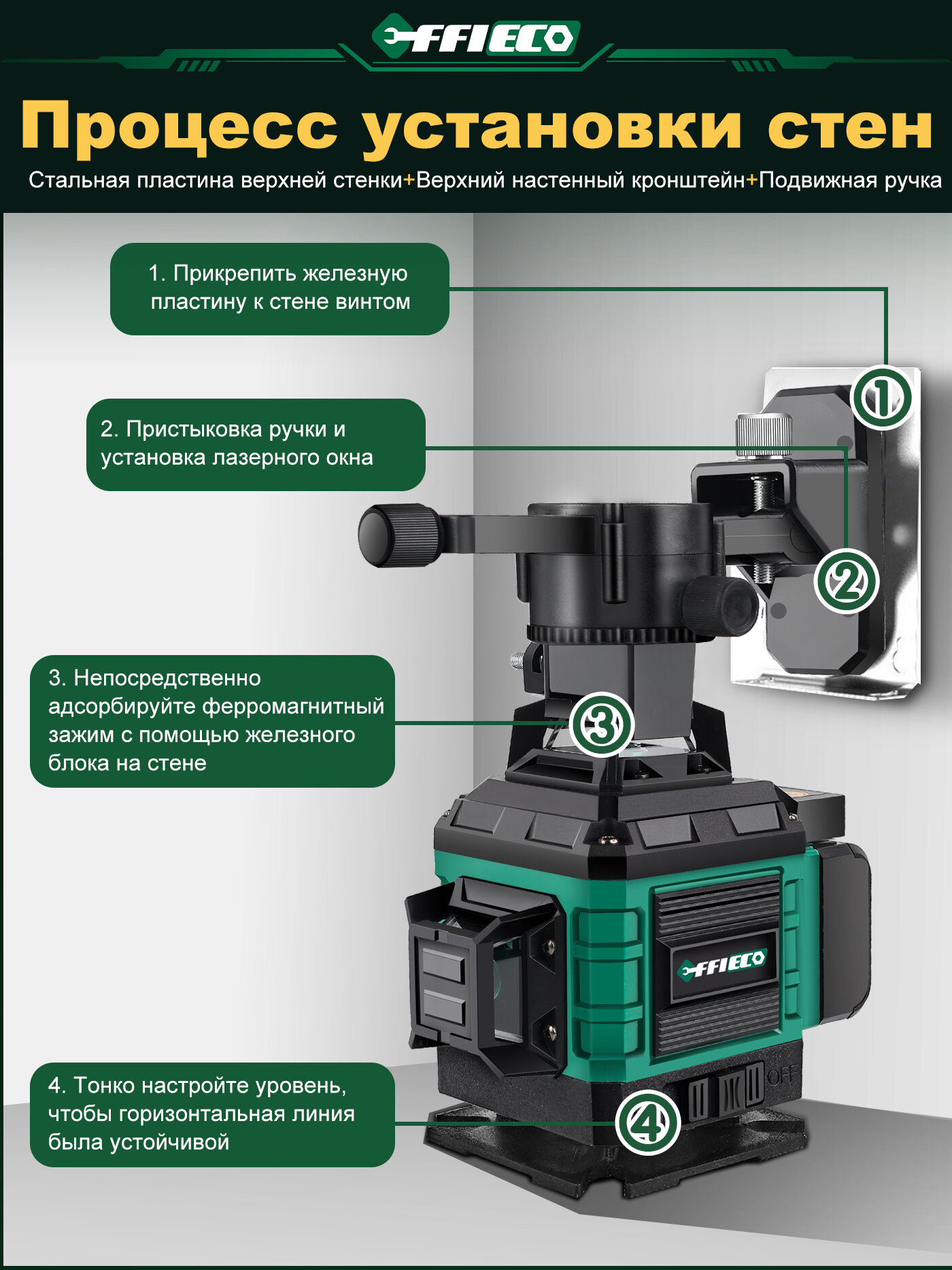 FFIECO

Процесс установки стен

Стальная пластина верхней стенки+Верхний настенный кронштейн+Подвижная ручка

1. Прикрепить железную пластину к стене винтом

2. Пристыковка ручки и установка лазерного окна

3. Непосредственно адсорбируйте ферромагнитный зажим с помощью железного блока на стене

4. Тонко настройте уровень, чтобы горизонтальная линия была устойчивой

①
②
③
④

FFIECO

OFF