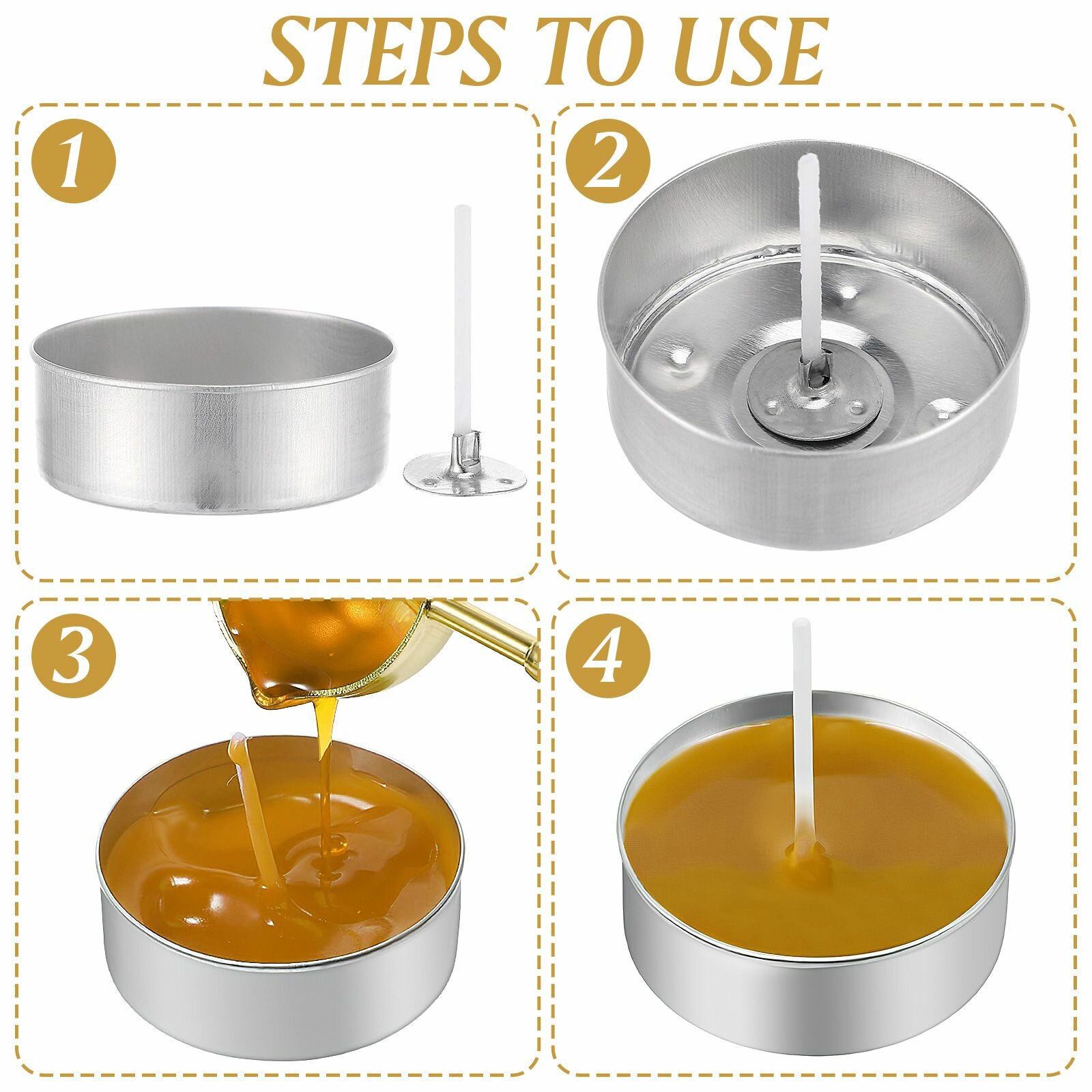 STEPS TO USE

1

2

3

4