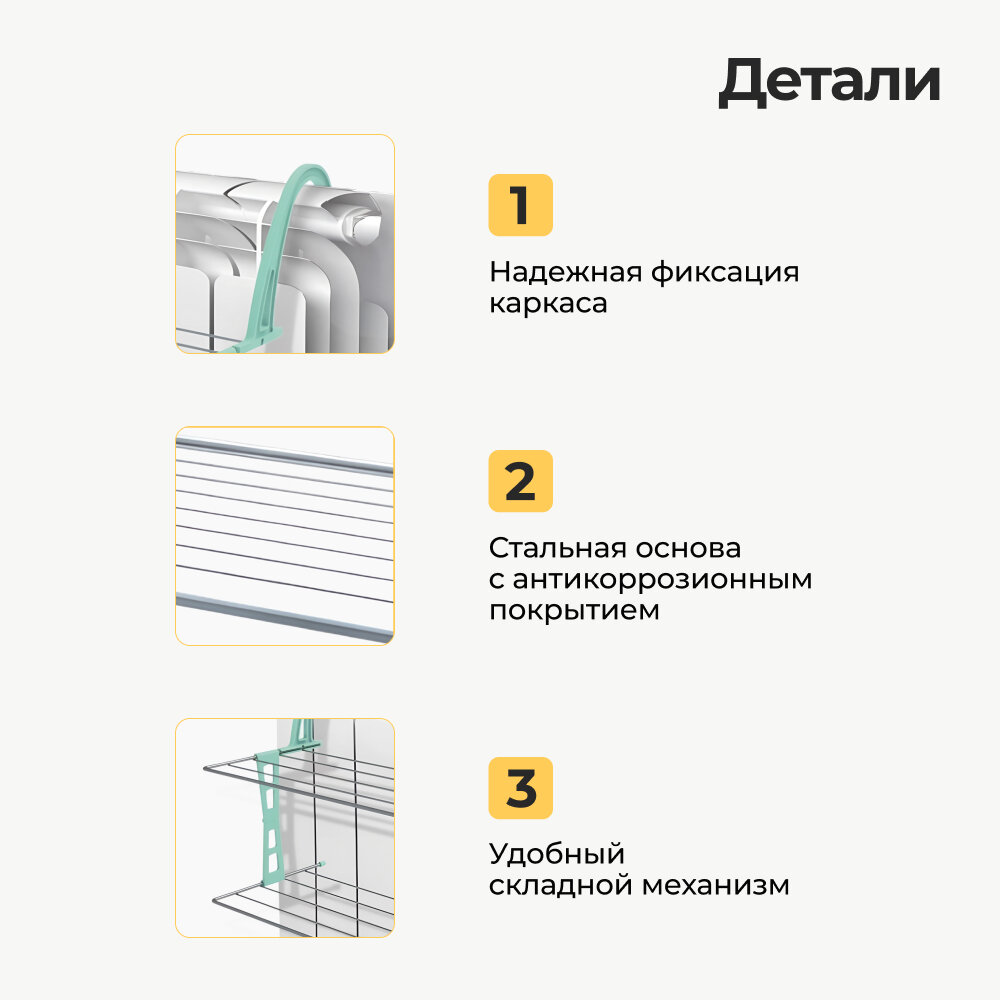 Детали

1

Надежная фиксация каркаса

2

Стальная основа с антикоррозионным покрытием

3

Удобный складной механизм