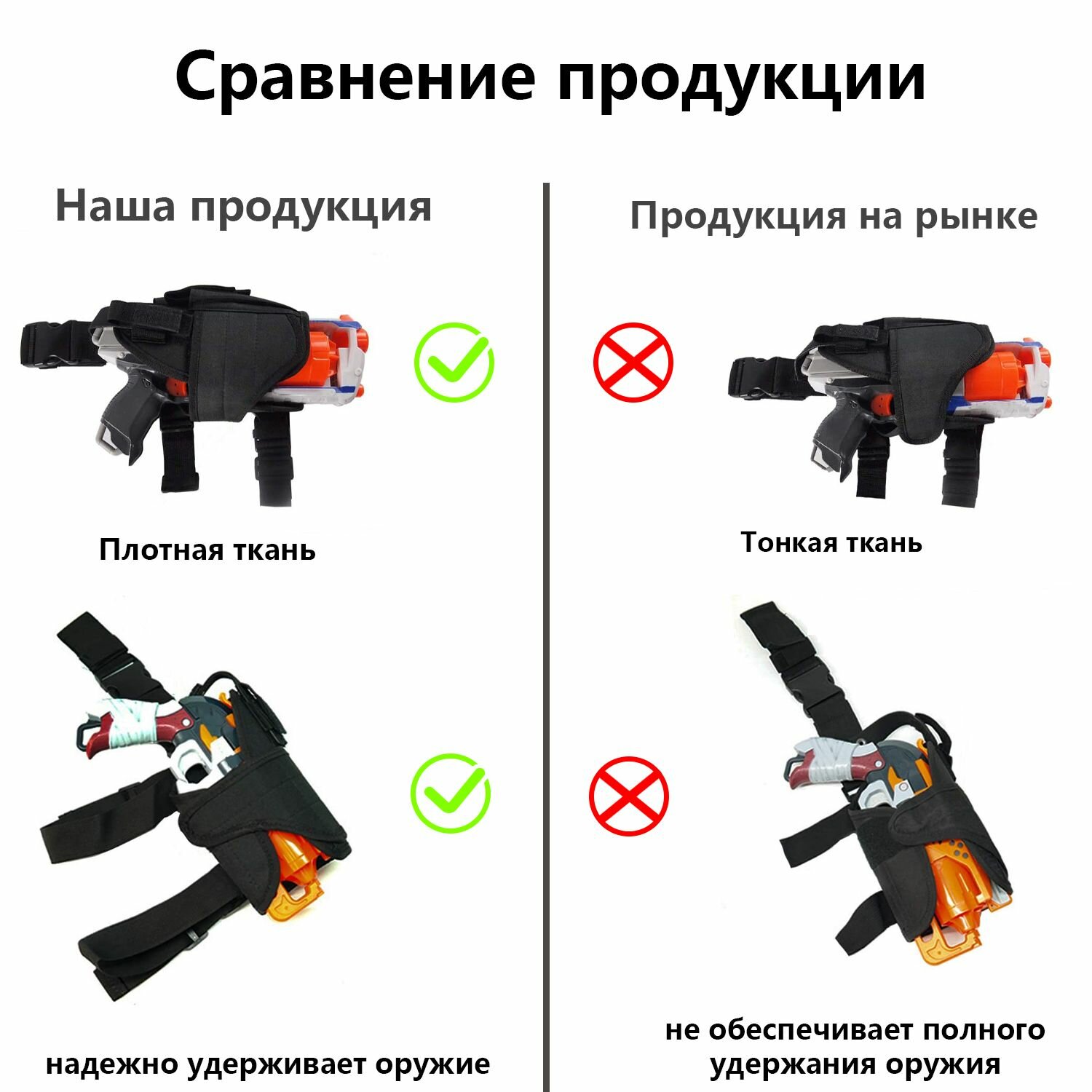 Сравнение продукции

Наша продукция

Плотная ткань

надежно удерживает оружие

Продукция на рынке

Тонкая ткань

не обеспечивает полного удержания оружия