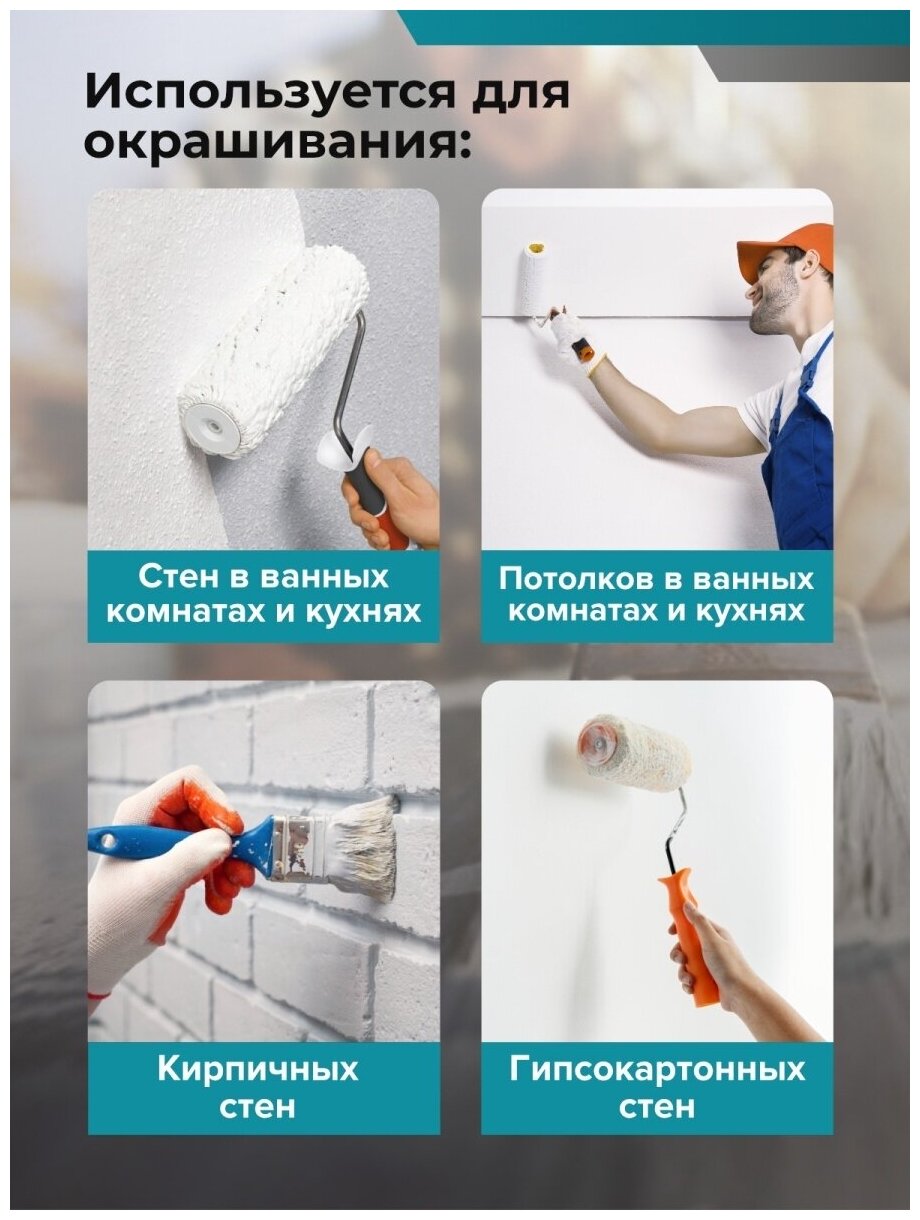 Используется для окрашивания:

Стен в ванных комнатах и кухнях

Потолков в ванных комнатах и кухнях

Кирпичных стен

Гипсокартонных стен