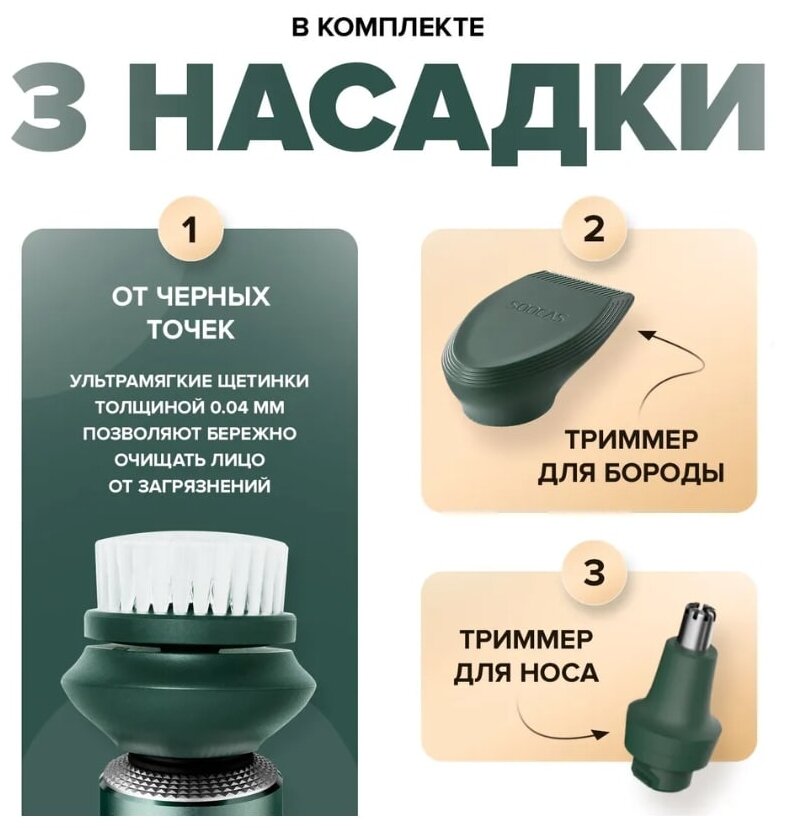 В КОМПЛЕКТЕ

3 НАСАДКИ

1

ОТ ЧЕРНЫХ ТОЧЕК

УЛЬТРАМЯГКИЕ ЩЕТИНКИ ТОЛЩИНОЙ 0.04 ММ ПОЗВОЛЯЮТ БЕРЕЖНО ОЧИЩАТЬ ЛИЦО ОТ ЗАГРЯЗНЕНИЙ

2

SOOCAS

ТРИММЕР ДЛЯ БОРОДЫ

3

ТРИММЕР ДЛЯ НОСА