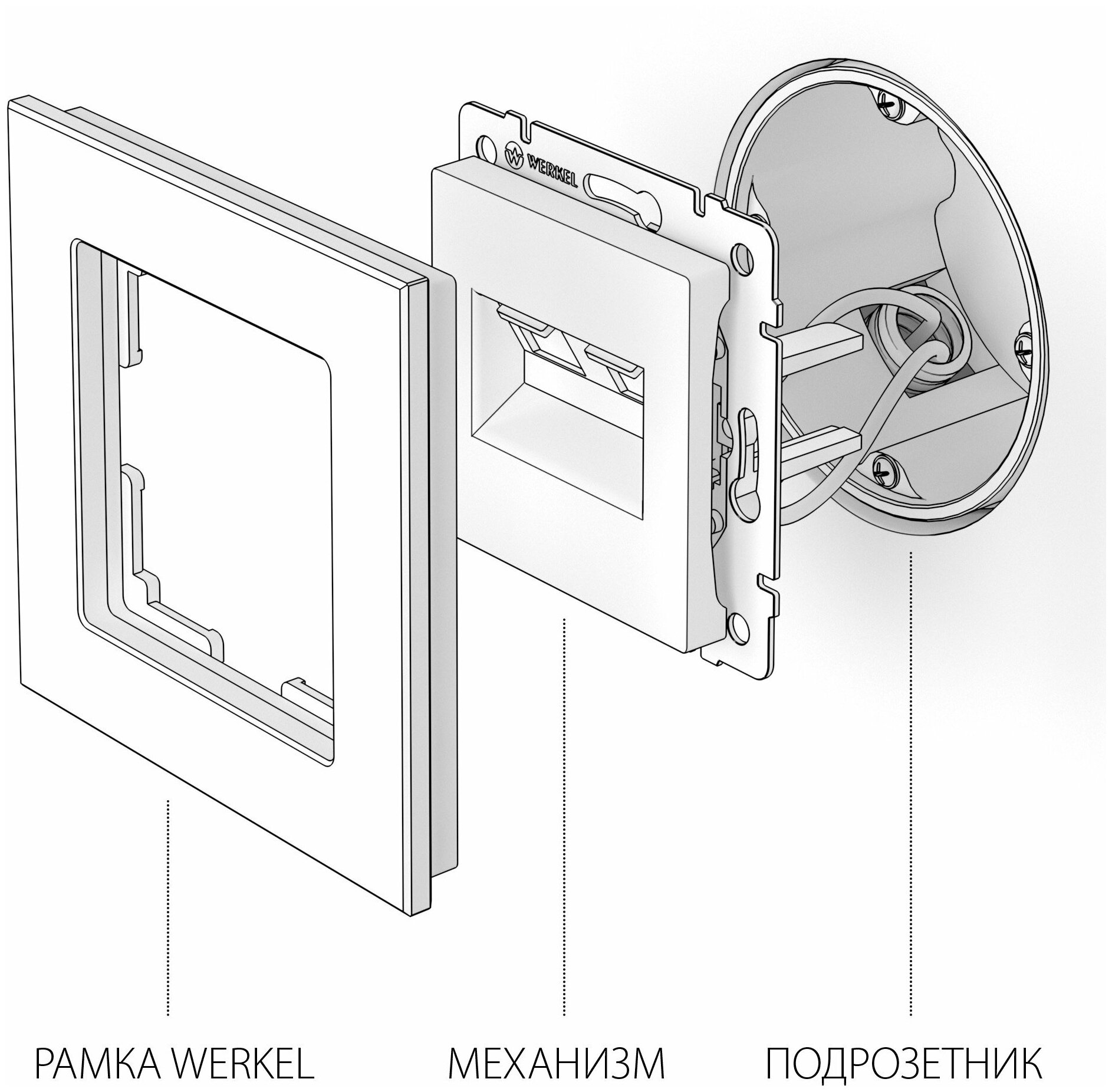 WERKEL

РАМКА WERKEL

МЕХАНИЗМ

ПОДРОЗЕТНИК